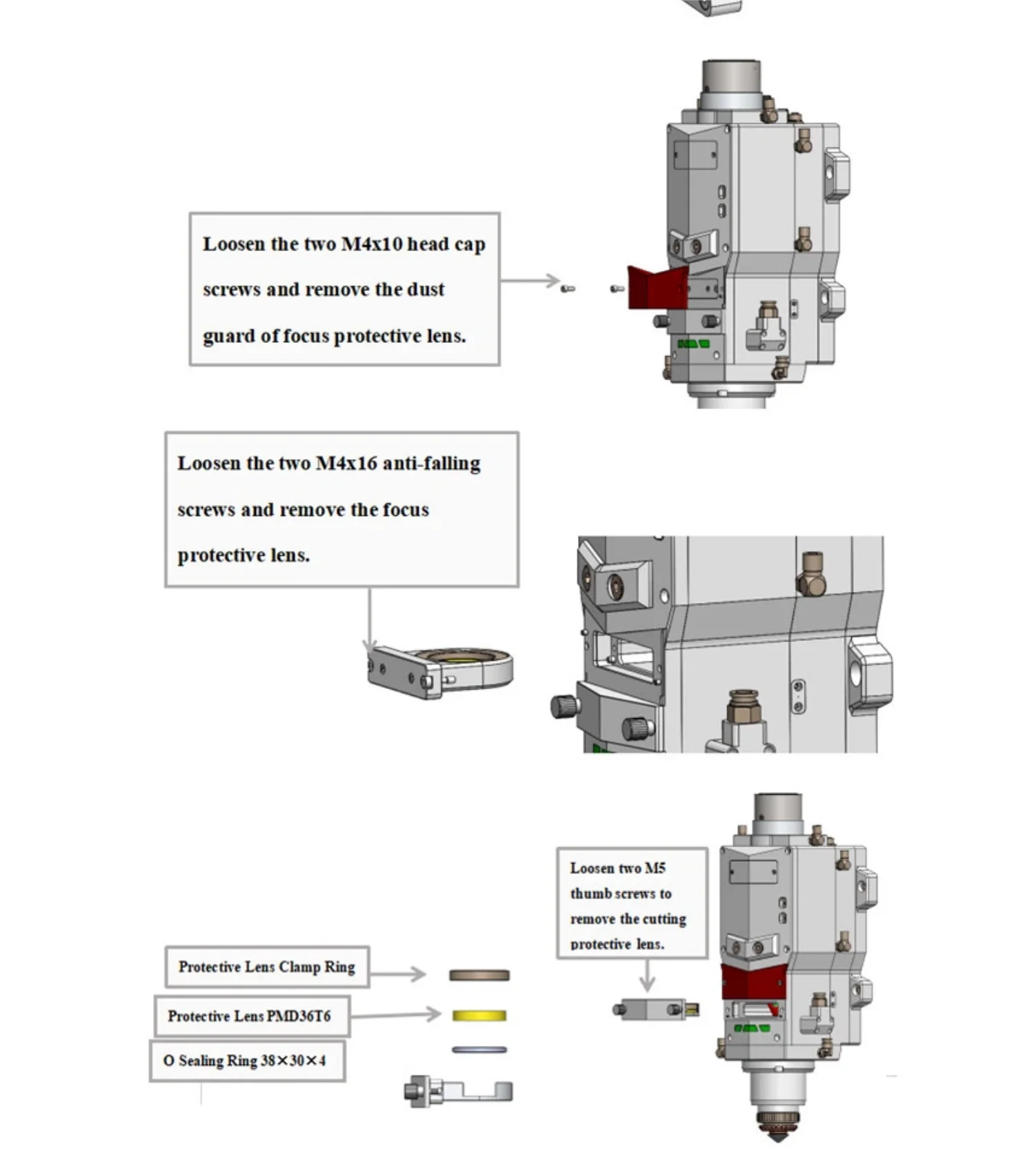 Loosen the two M4x10 head cap screws and remove the dust guard of focus protective lens.

Loosen the two M4x16 anti-falling screws and remove the focus protective lens.

Loosen two M5 thumb screws to remove the cutting protective lens.

Protective Lens Clamp Ring

Protective Lens PMD36T6

O Sealing Ring 38×30×4