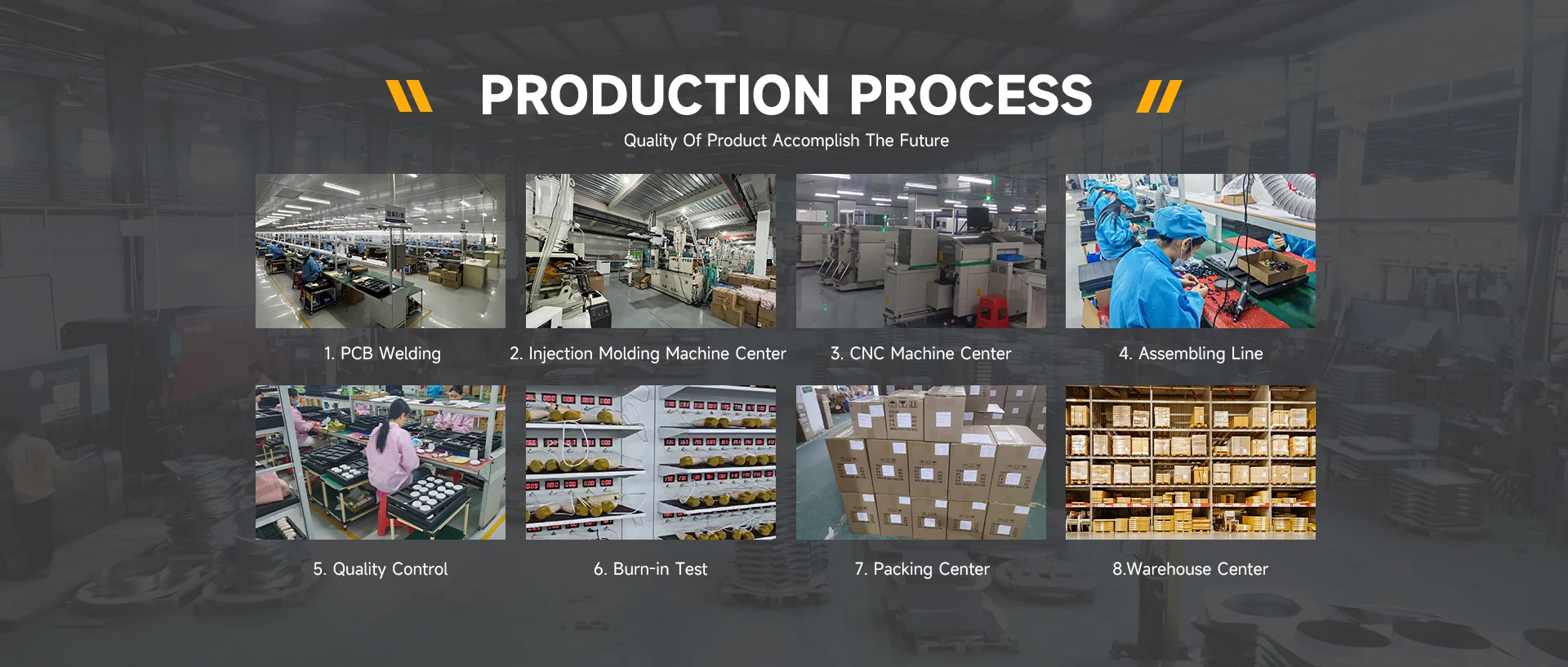 PRODUCTION PROCESS

Quality Of Product Accomplish The Future

1. PCB Welding

2. Injection Molding Machine Center

3. CNC Machine Center

4. Assembling Line

5. Quality Control

6. Burn-in Test

7. Packing Center

8.Warehouse Center