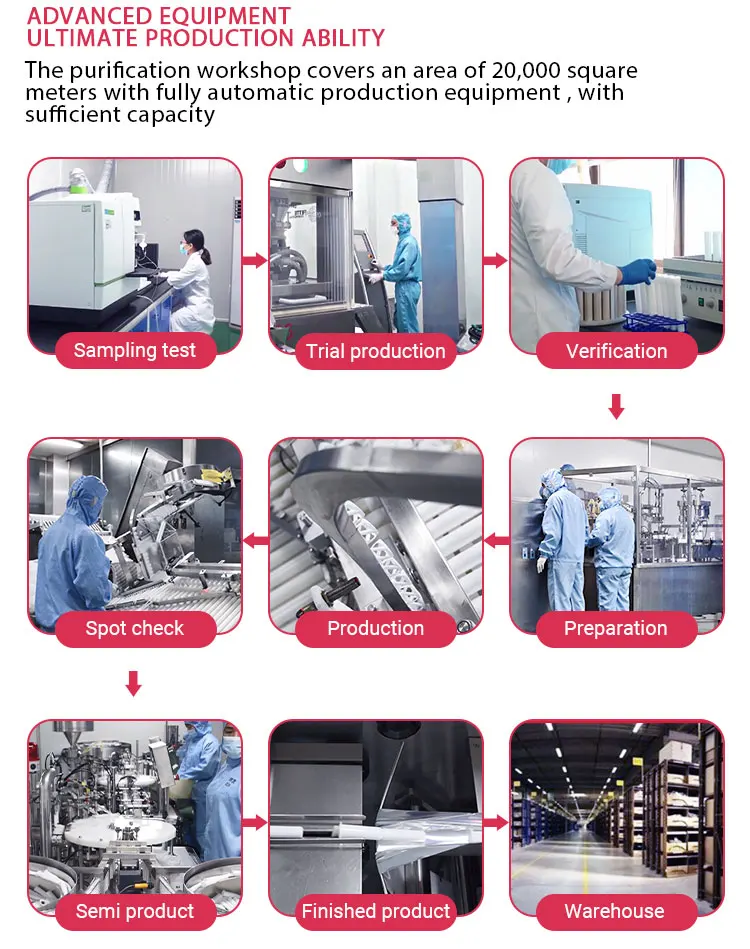 ADVANCED EQUIPMENT
ULTIMATE PRODUCTION ABILITY

The purification workshop covers an area of 20,000 square meters with fully automatic production equipment , with sufficient capacity

Sampling test

Trial production

Verification

Preparation

Production

Spot check

Semi product

Finished product

Warehouse