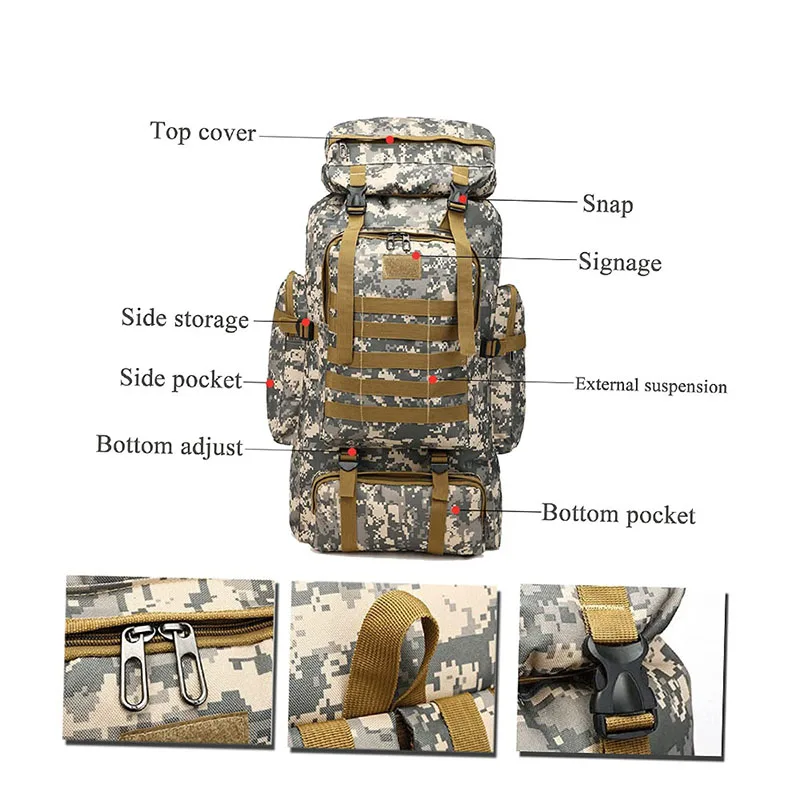 Top cover

Snap

Signage

Side storage

Side pocket

External suspension

Bottom adjust

Bottom pocket