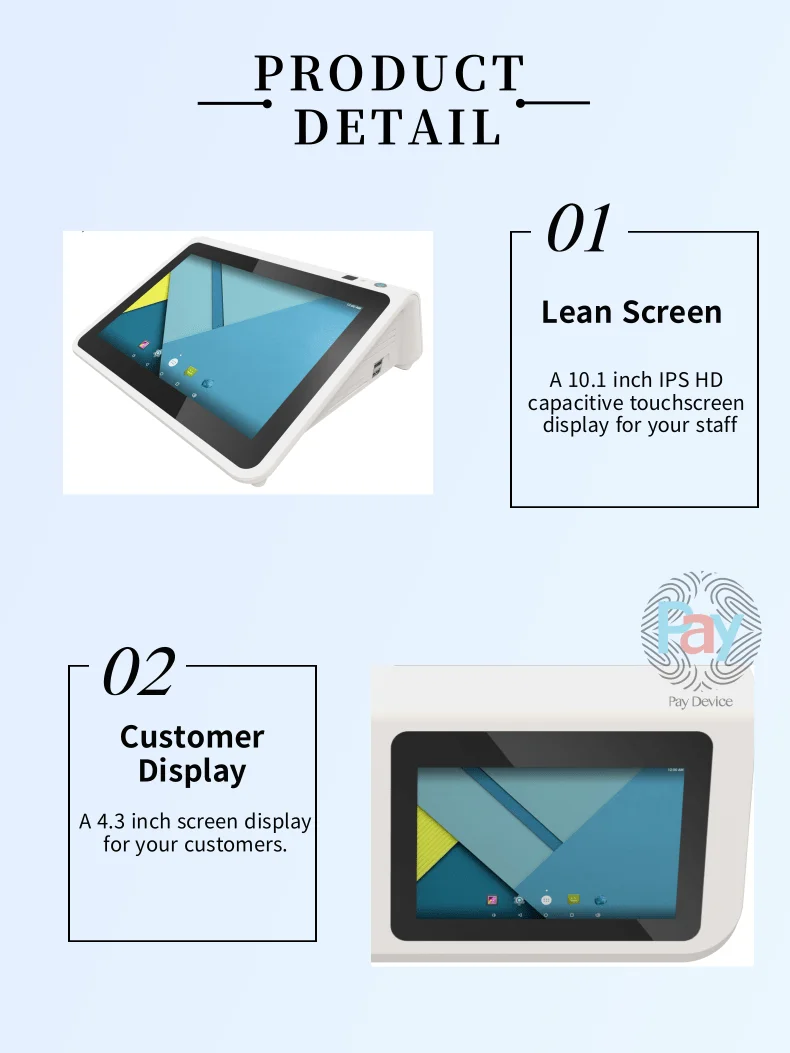 PRODUCT DETAIL

01

Lean Screen

A 10.1 inch IPS HD capacitive touchscreen display for your staff

Pay

Pay Device

02

Customer Display

A 4.3 inch screen display for your customers.