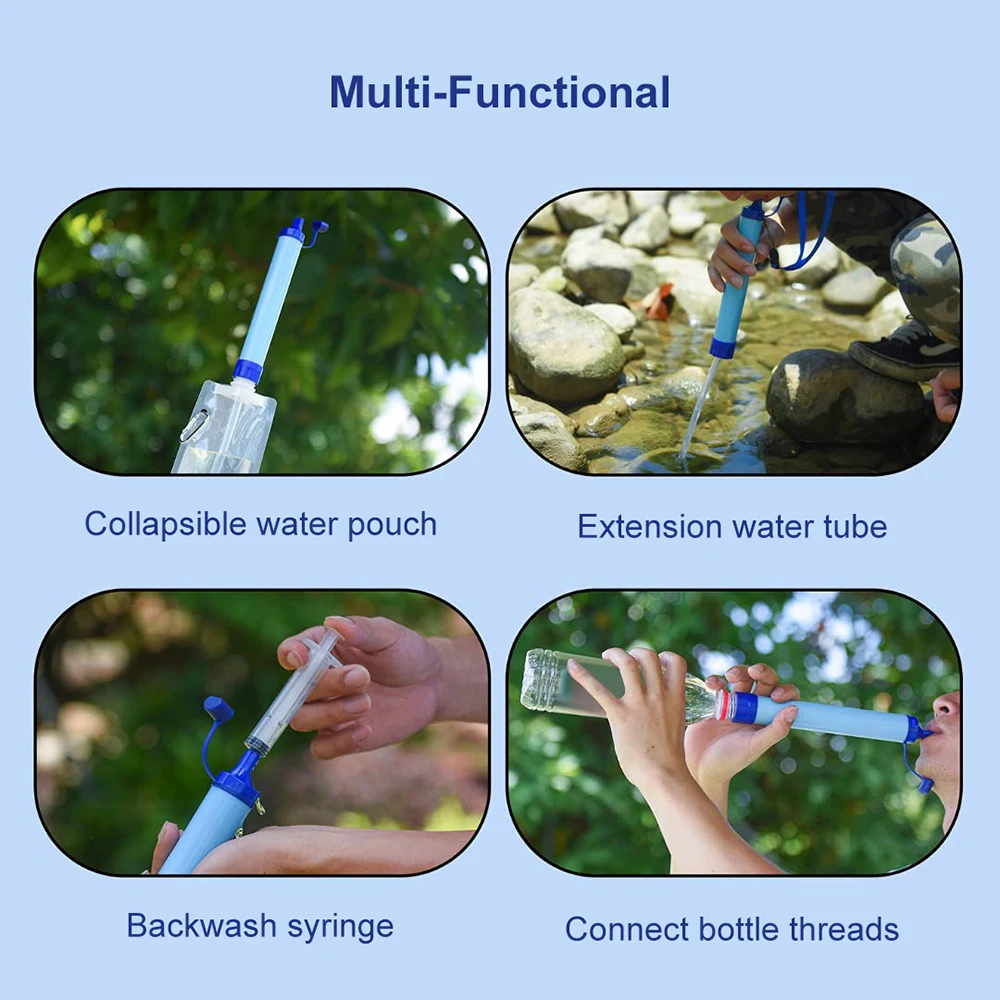 Multi-Functional

Collapsible water pouch

Extension water tube

Backwash syringe

Connect bottle threads