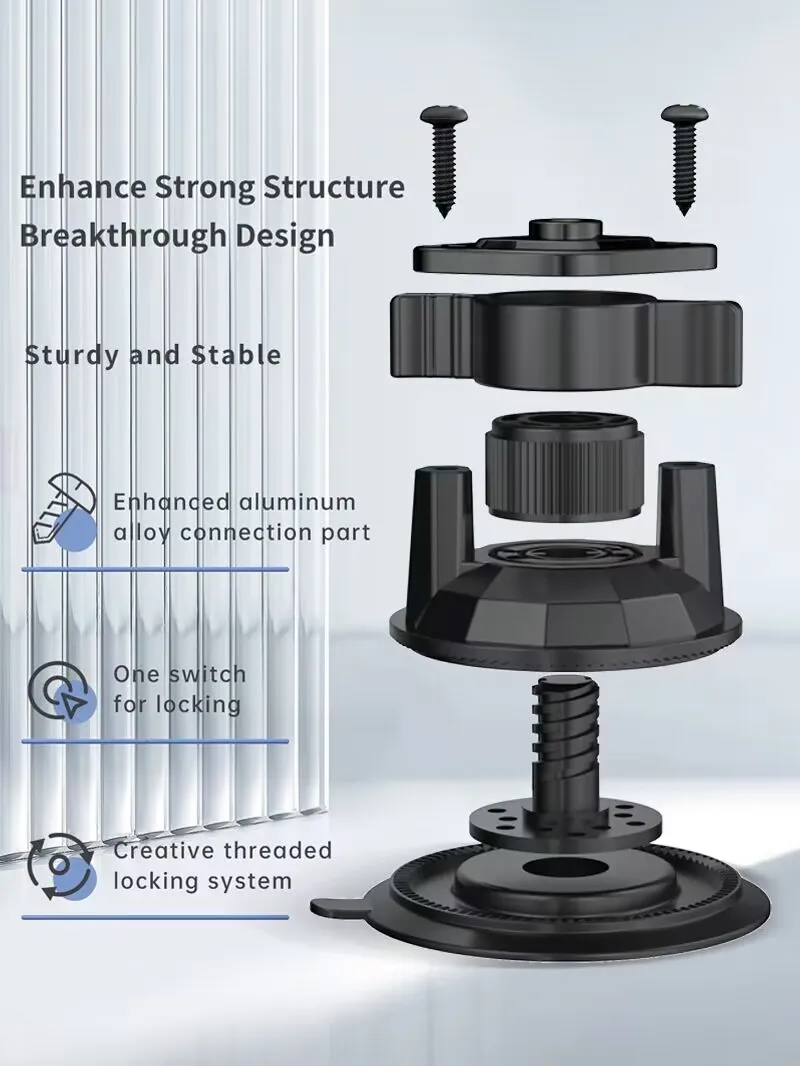 Enhance Strong Structure
Breakthrough Design

Sturdy and Stable

Enhanced aluminum alloy connection part

One switch for locking

Creative threaded locking system