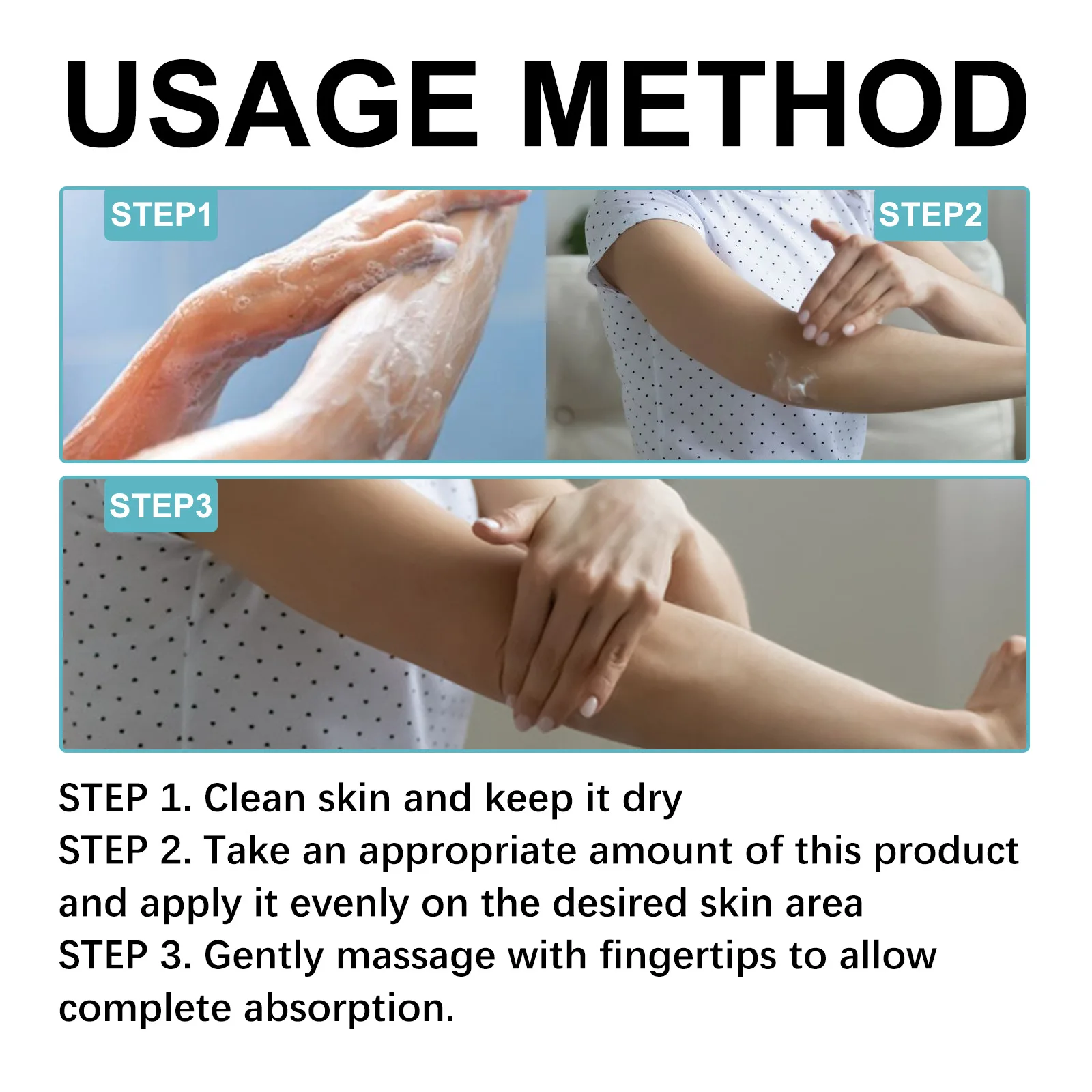 USAGE METHOD

STEP1

STEP2

STEP3

STEP 1. Clean skin and keep it dry
STEP 2. Take an appropriate amount of this product and apply it evenly on the desired skin area
STEP 3. Gently massage with fingertips to allow complete absorption.