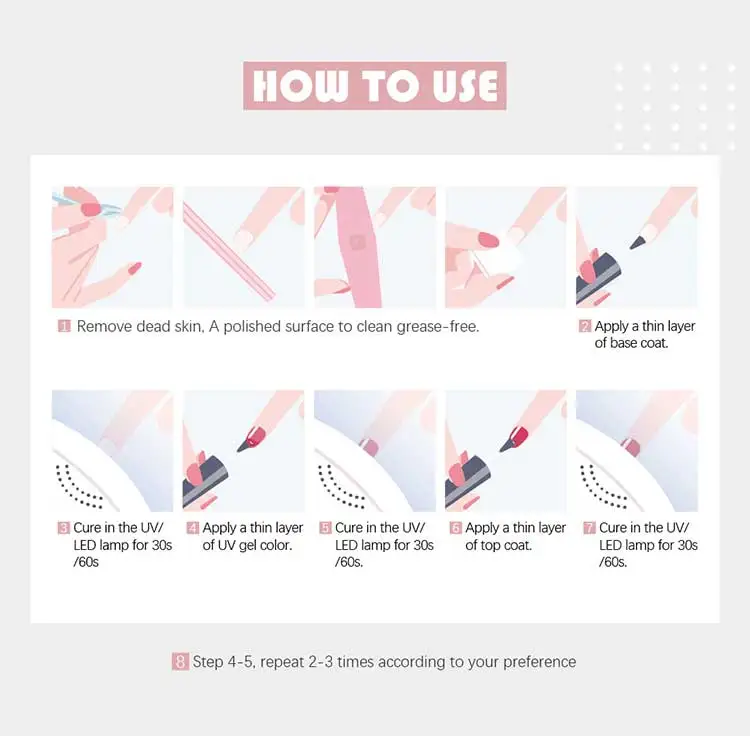 HOW TO USE

1 Remove dead skin, A polished surface to clean grease-free.

2 Apply a thin layer of base coat.

3 Cure in the UV/ LED lamp for 30s /60s

4 Apply a thin layer of UV gel color.

5 Cure in the UV/ LED lamp for 30s /60s.

6 Apply a thin layer of top coat.

7 Cure in the UV/ LED lamp for 30s /60s.

8 Step 4-5, repeat 2-3 times according to your preference