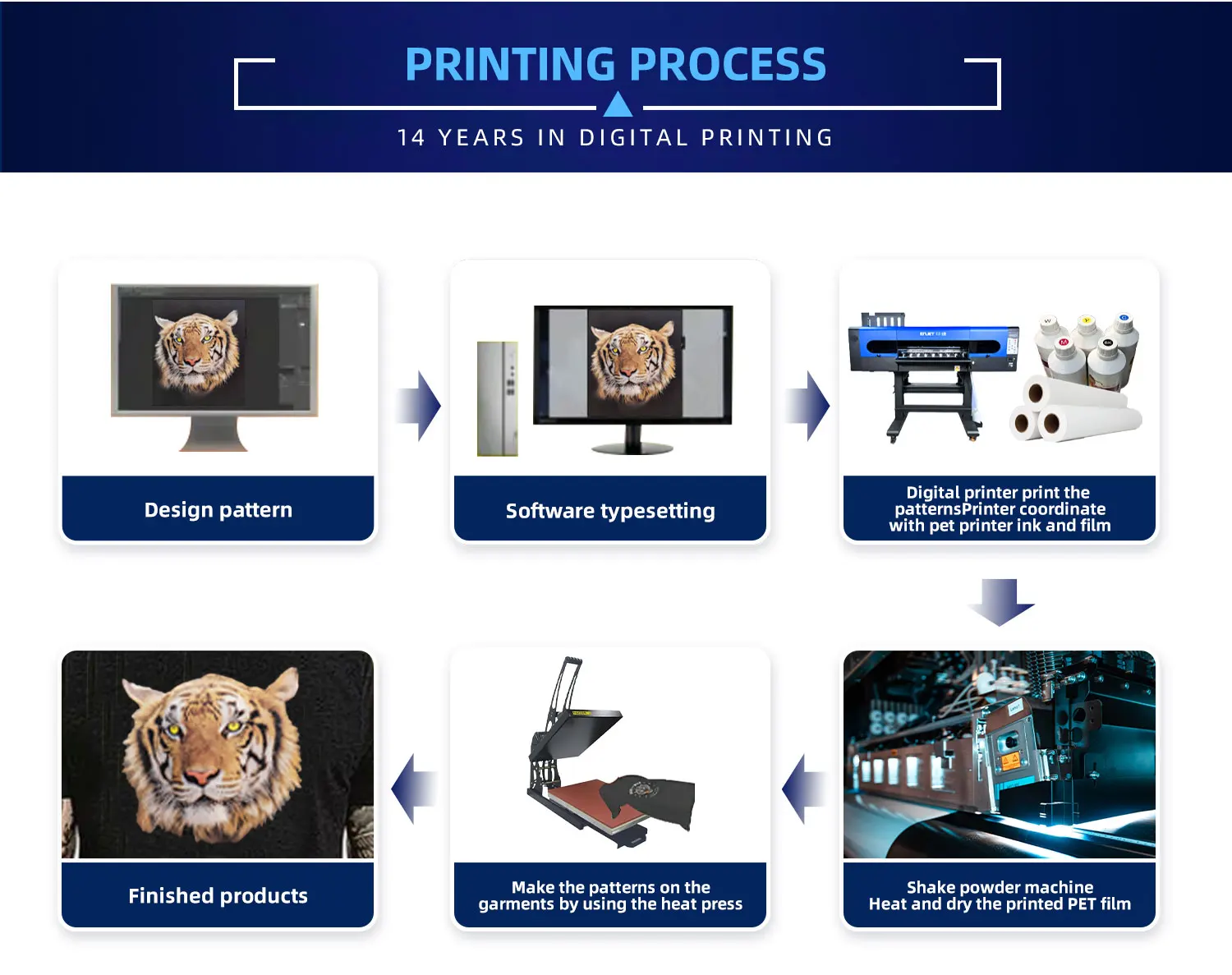 PRINTING PROCESS

14 YEARS IN DIGITAL PRINTING

Design pattern

Software typesetting

Digital printer print the patternsPrinter coordinate with pet printer ink and film

Shake powder machine
Heat and dry the printed PET film

Make the patterns on the garments by using the heat press

Finished products