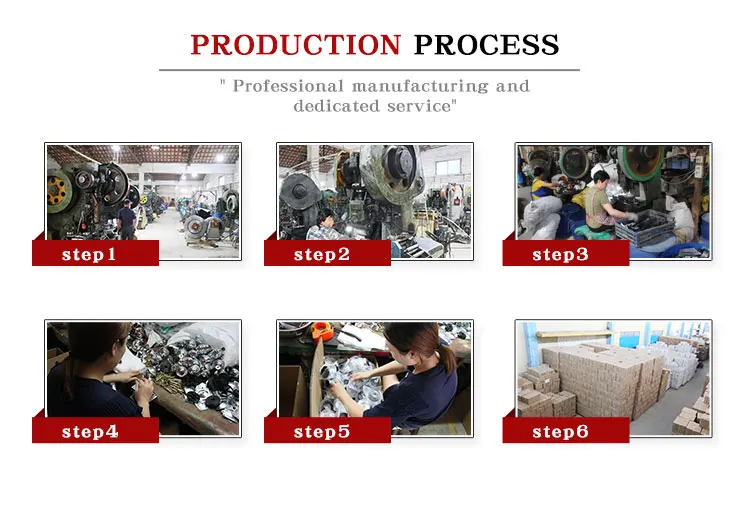 PRODUCTION PROCESS

" Professional manufacturing and dedicated service"

step1

step2

step3

step4

step5

step6