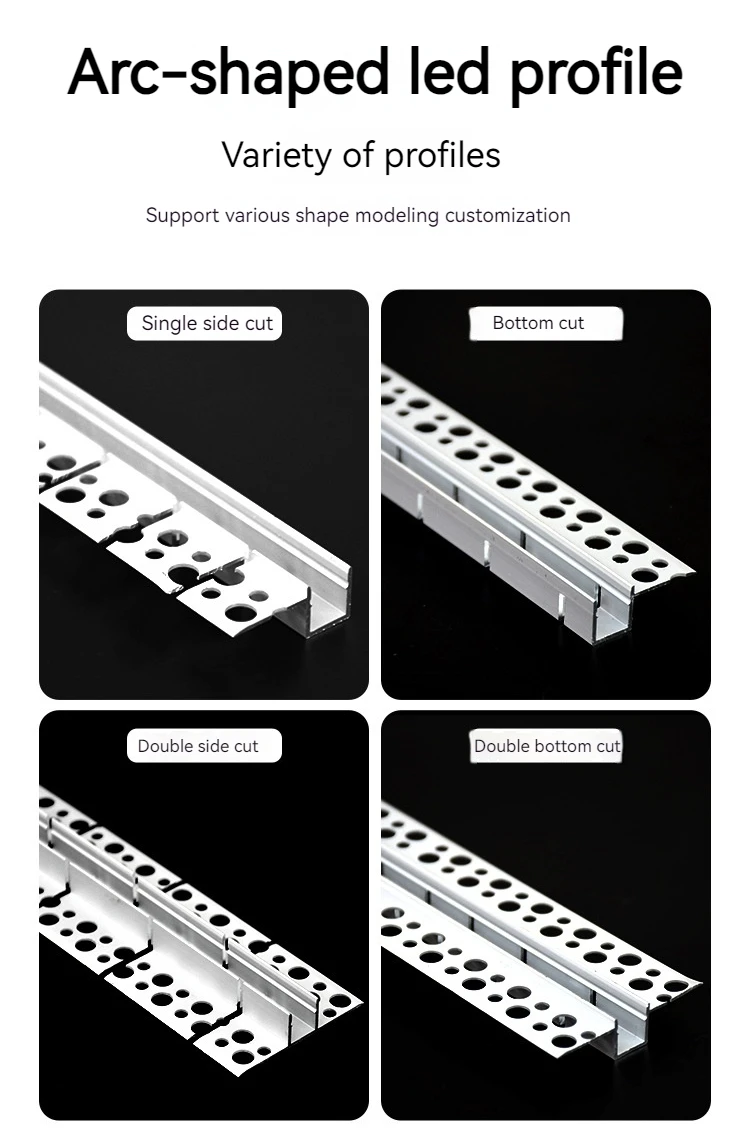 Arc-shaped led profile

Variety of profiles

Support various shape modeling customization

Single side cut

Bottom cut

Double side cut

Double bottom cut