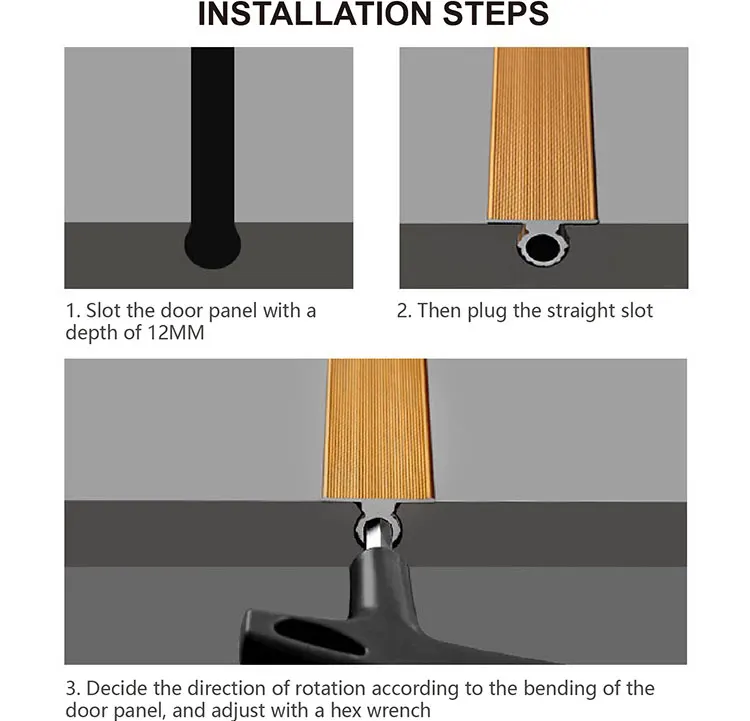 INSTALLATION STEPS

1. Slot the door panel with a depth of 12MM

2. Then plug the straight slot

3. Decide the direction of rotation according to the bending of the door panel, and adjust with a hex wrench