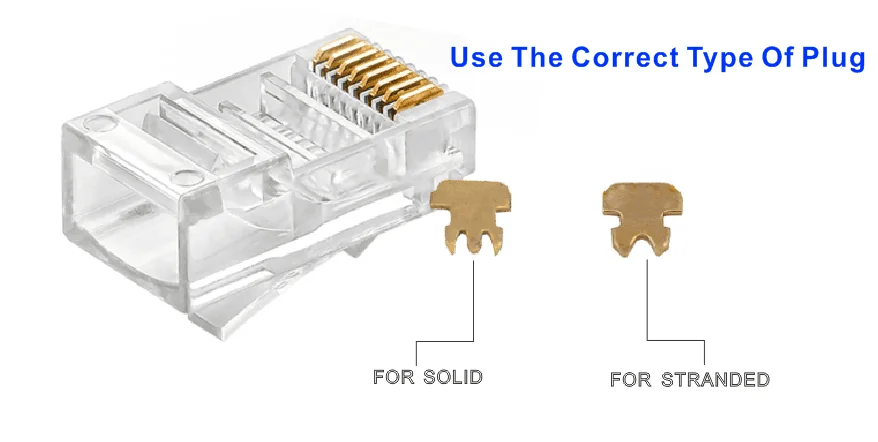 Use The Correct Type Of Plug

FOR SOLID

FOR STRANDED