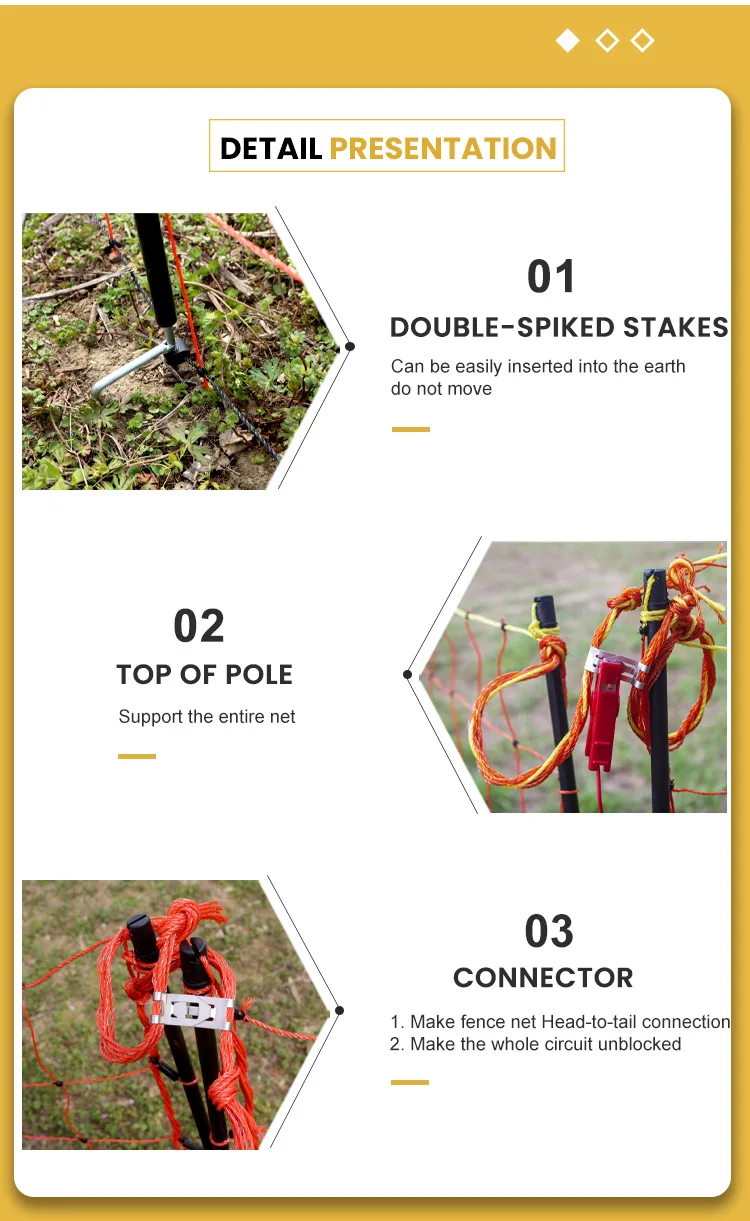 DETAIL PRESENTATION

01
DOUBLE-SPIKED STAKES
Can be easily inserted into the earth do not move

02
TOP OF POLE
Support the entire net

03
CONNECTOR
1. Make fence net Head-to-tail connection
2. Make the whole circuit unblocked