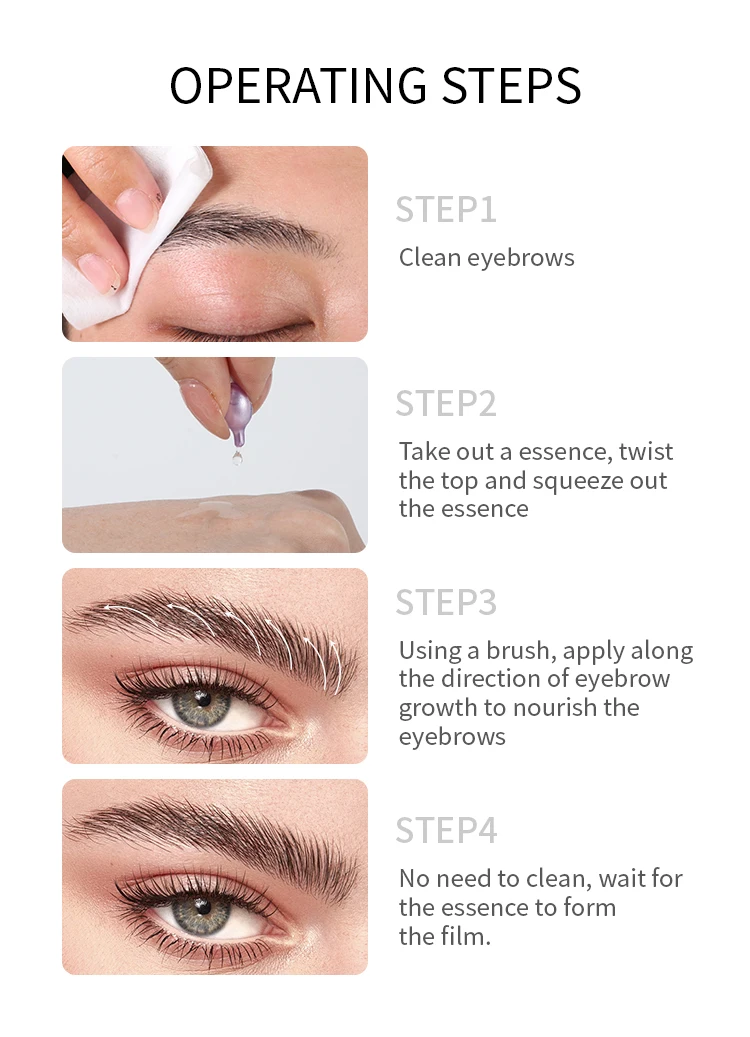 OPERATING STEPS

STEP1

Clean eyebrows

STEP2

Take out a essence, twist the top and squeeze out the essence

STEP3

Using a brush, apply along the direction of eyebrow growth to nourish the eyebrows

STEP4

No need to clean, wait for the essence to form the film.