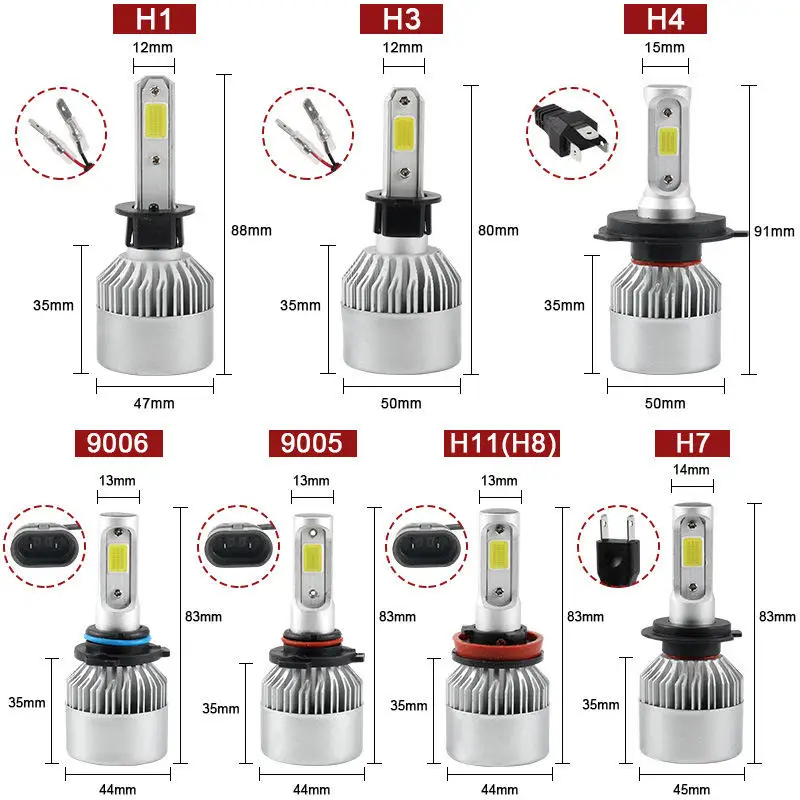 H1
12mm
88mm
35mm
47mm

H3
12mm
80mm
35mm
50mm

H4
15mm
91mm
35mm
50mm

9006
13mm
83mm
35mm
44mm

9005
13mm
83mm
35mm
44mm

H11(H8)
13mm
83mm
35mm
44mm

H7
14mm
83mm
35mm
45mm