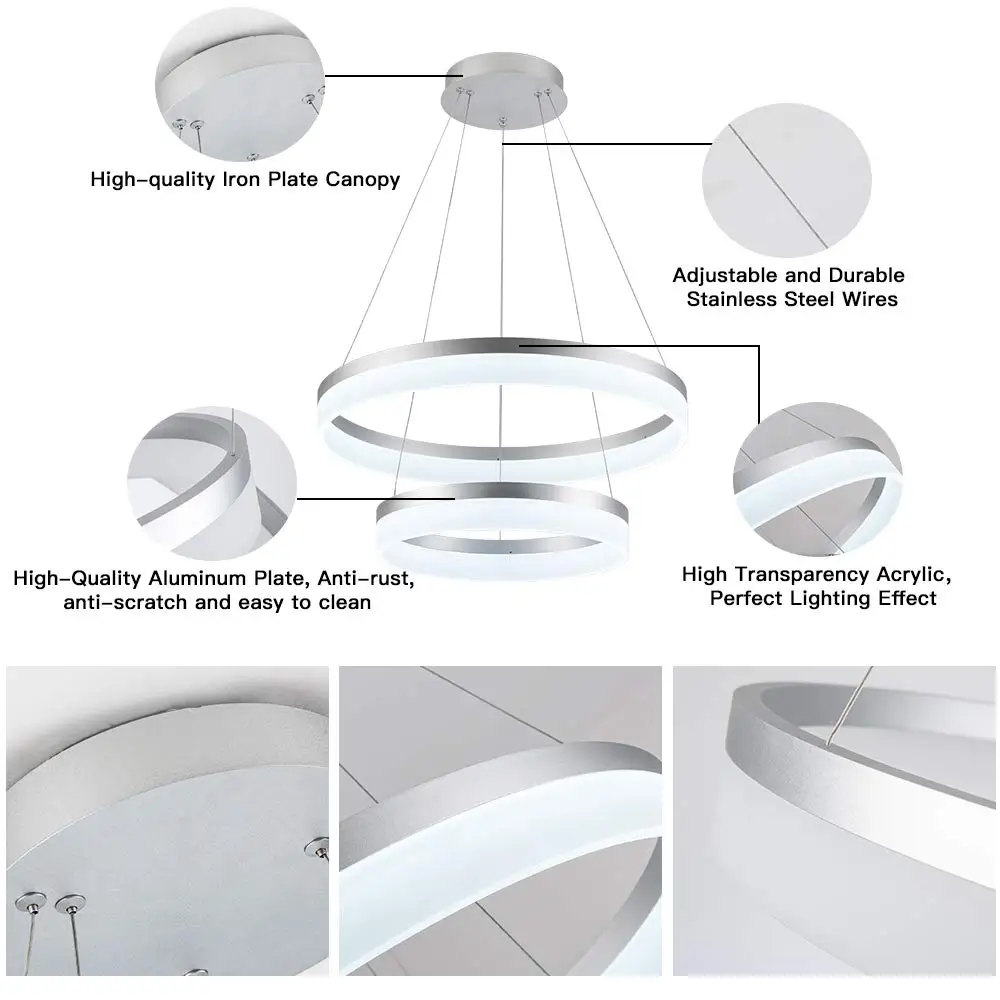 High-quality Iron Plate Canopy

Adjustable and Durable Stainless Steel Wires

High-Quality Aluminum Plate, Anti-rust, anti-scratch and easy to clean

High Transparency Acrylic, Perfect Lighting Effect