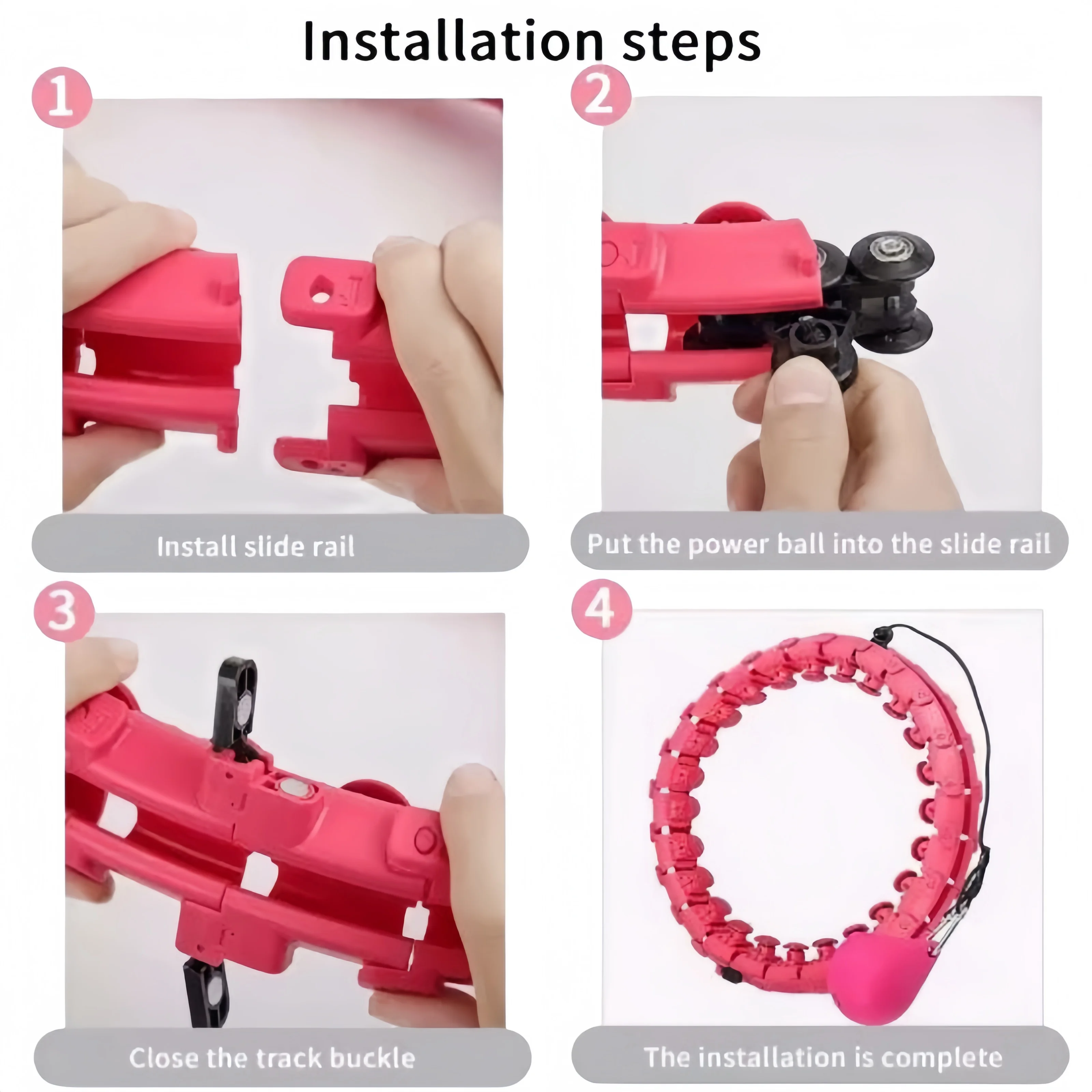 Installation steps

1

Install slide rail

2

Put the power ball into the slide rail

3

Close the track buckle

4

The installation is complete