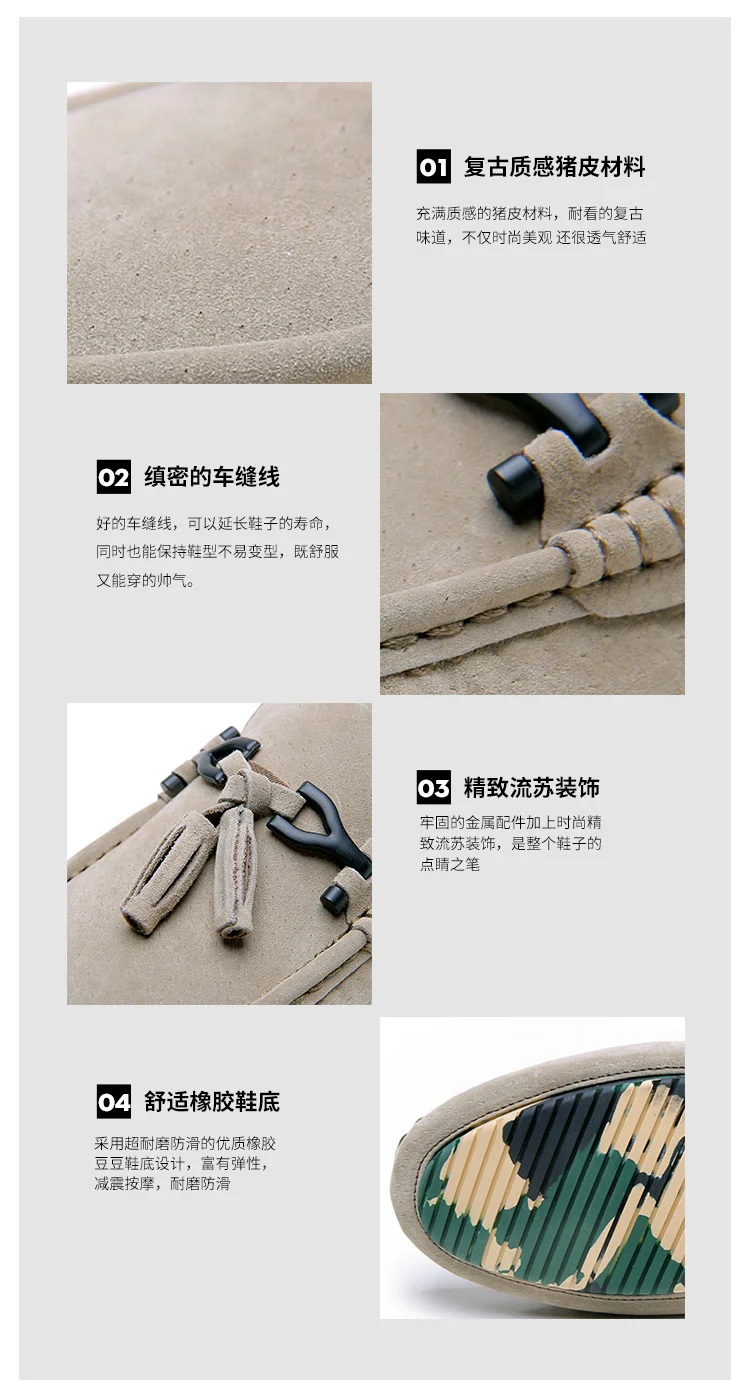 01 复古质感猪皮材料

充满质感的猪皮材料，耐看的复古味道，不仅时尚美观 还很透气舒适

02 缜密的车缝线

好的车缝线，可以延长鞋子的寿命，同时也能保持鞋型不易变型，既舒服又能穿的帅气。

03 精致流苏装饰

牢固的金属配件加上时尚精致流苏装饰，是整个鞋子的点睛之笔

04 舒适橡胶鞋底

采用超耐磨防滑的优质橡胶豆豆鞋底设计，富有弹性，减震按摩，耐磨防滑