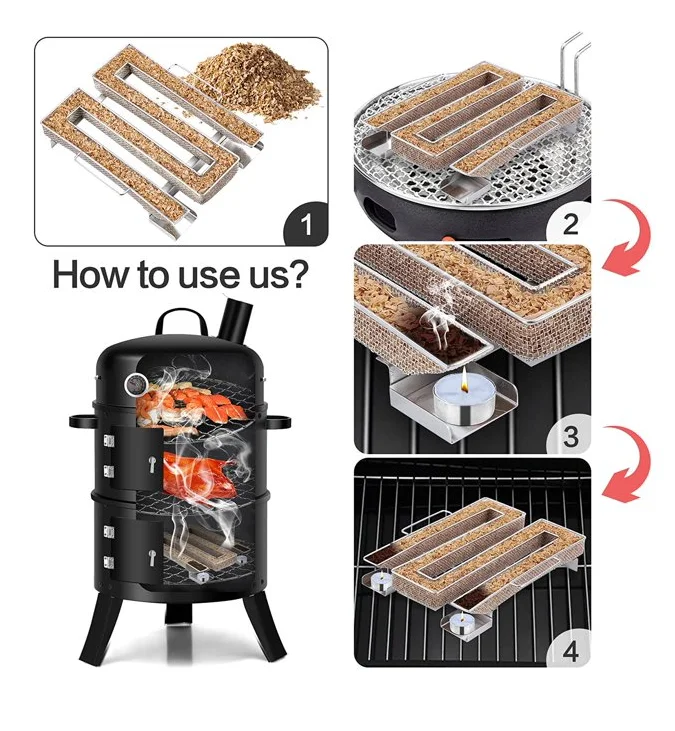 1

How to use us?

2

3

4