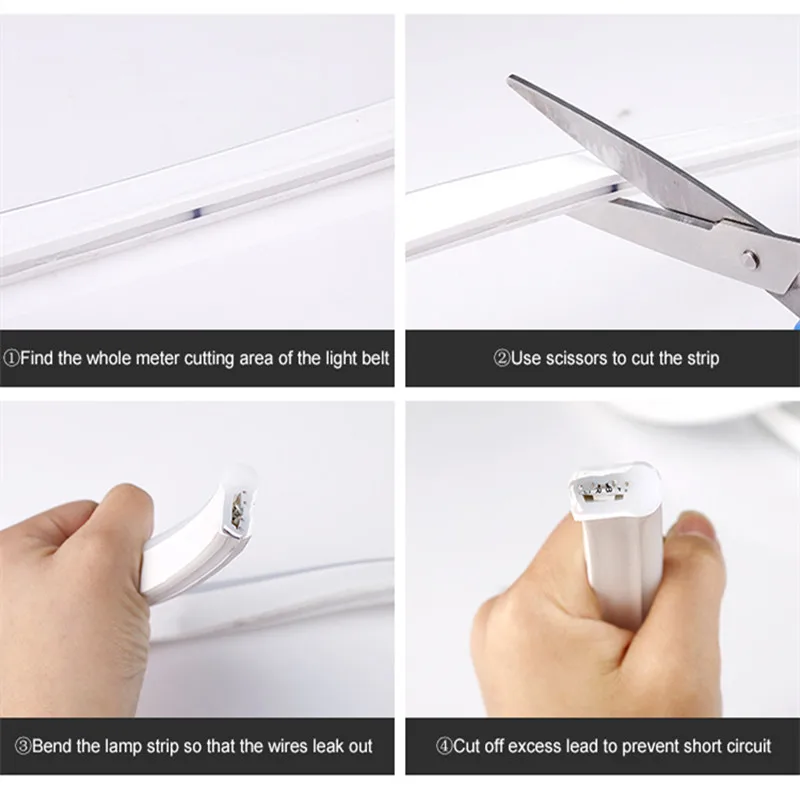 ①Find the whole meter cutting area of the light belt

②Use scissors to cut the strip

③Bend the lamp strip so that the wires leak out

④Cut off excess lead to prevent short circuit