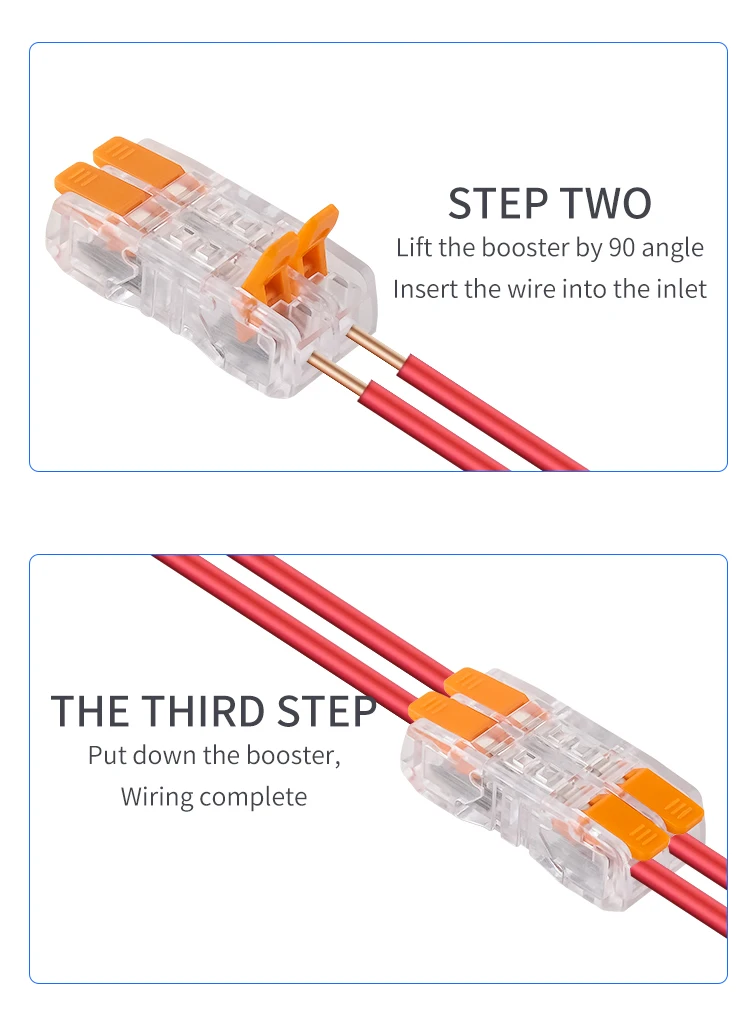 STEP TWO
Lift the booster by 90 angle
Insert the wire into the inlet

THE THIRD STEP
Put down the booster,
Wiring complete