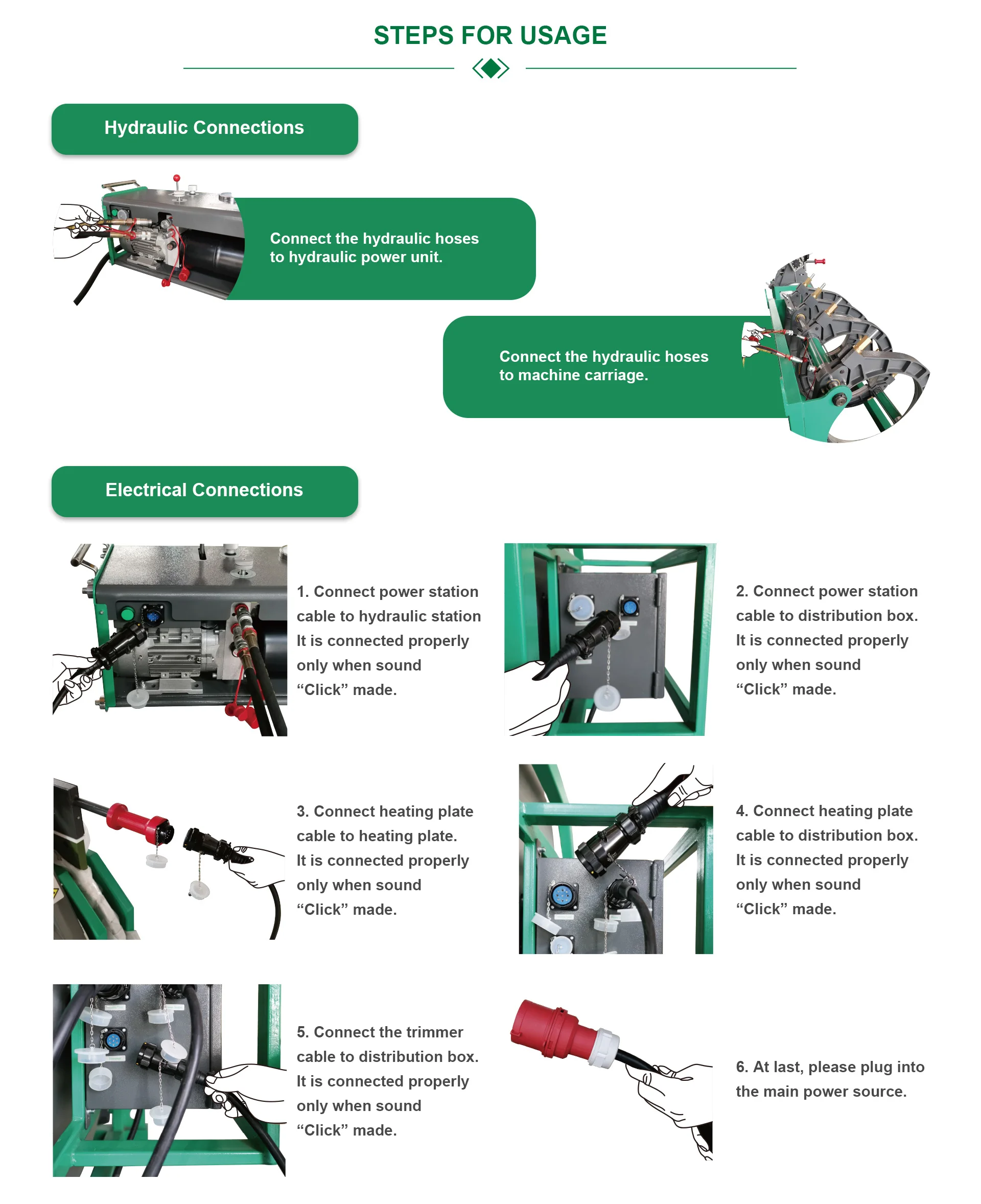 STEPS FOR USAGE

Hydraulic Connections

Connect the hydraulic hoses to hydraulic power unit.

Connect the hydraulic hoses to machine carriage.

Electrical Connections

1. Connect power station cable to hydraulic station It is connected properly only when sound “Click” made.

2. Connect power station cable to distribution box. It is connected properly only when sound “Click” made.

3. Connect heating plate cable to heating plate. It is connected properly only when sound “Click” made.

4. Connect heating plate cable to distribution box. It is connected properly only when sound “Click” made.

5. Connect the trimmer cable to distribution box. It is connected properly only when sound “Click” made.

6. At last, please plug into the main power source.