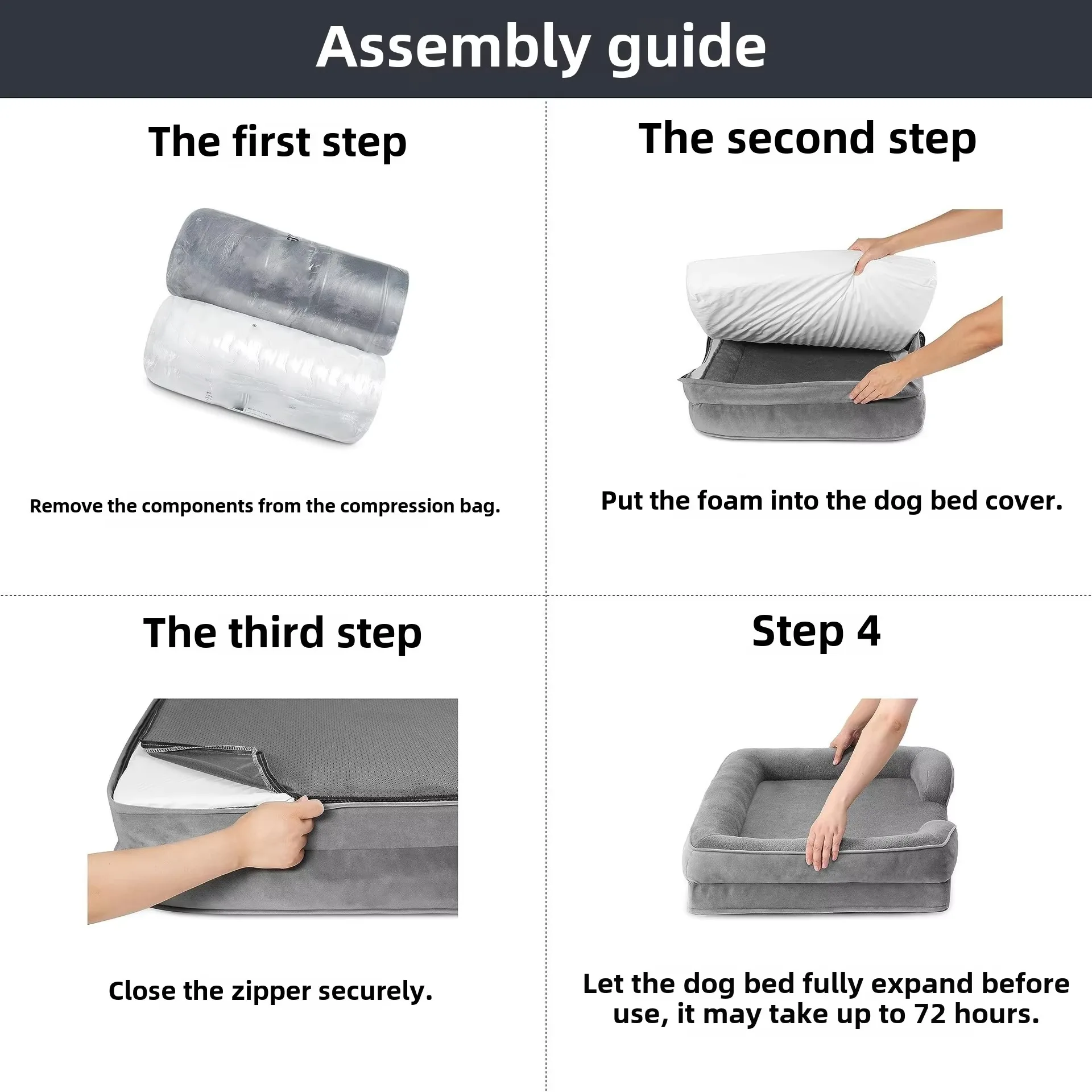 Assembly guide

The first step

Remove the components from the compression bag.

The second step

Put the foam into the dog bed cover.

The third step

Close the zipper securely.

Step 4

Let the dog bed fully expand before use, it may take up to 72 hours.