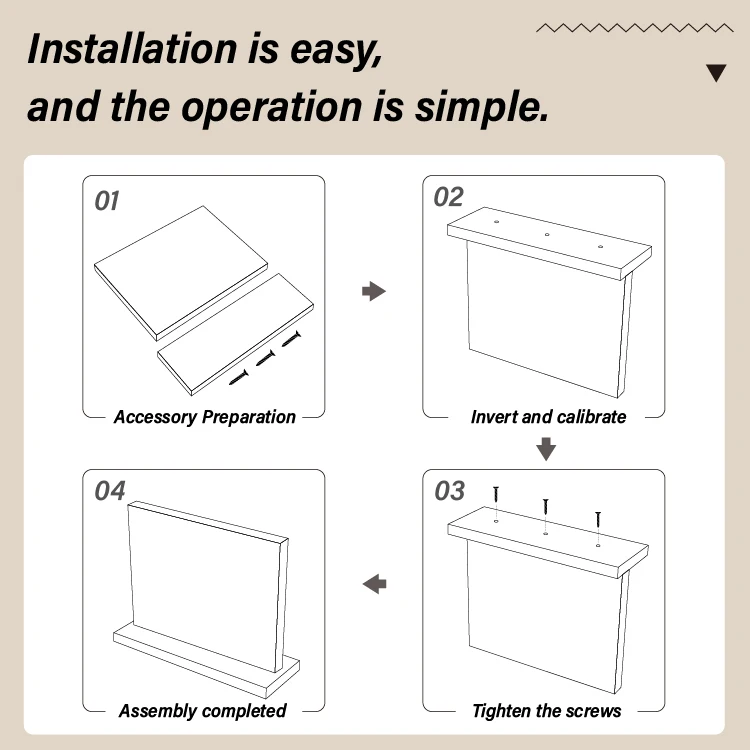 Installation is easy,
and the operation is simple.

01
Accessory Preparation

02
Invert and calibrate

03
Tighten the screws

04
Assembly completed