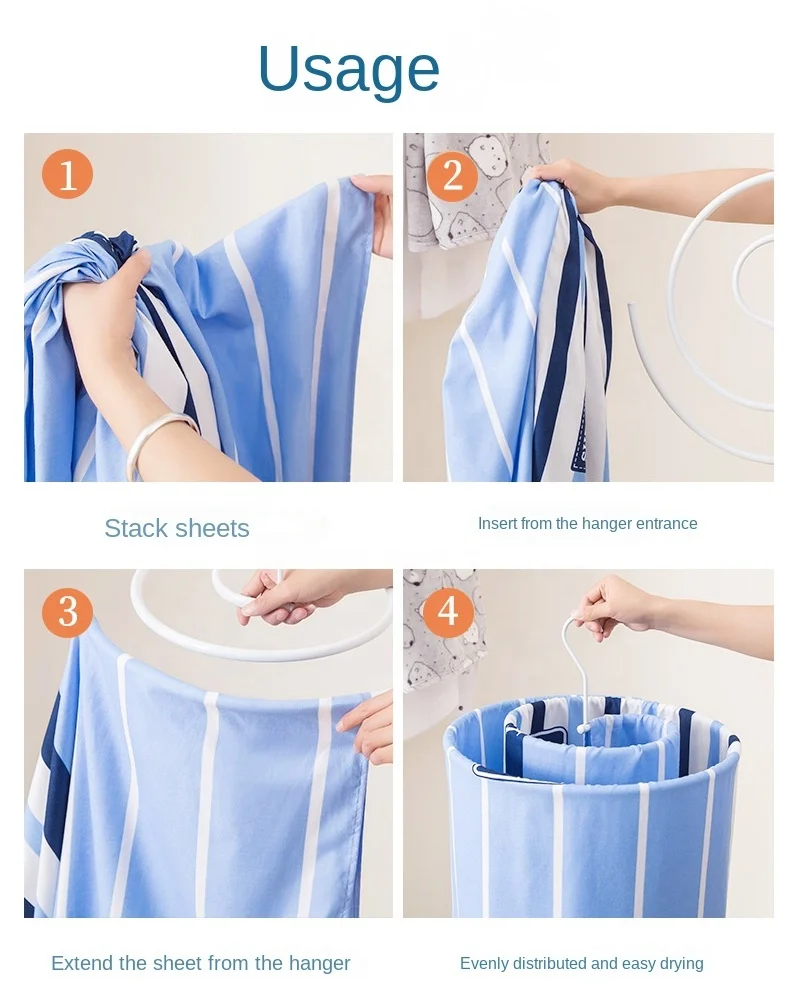 Usage

1

Stack sheets

2

Insert from the hanger entrance

3

Extend the sheet from the hanger

4

Evenly distributed and easy drying