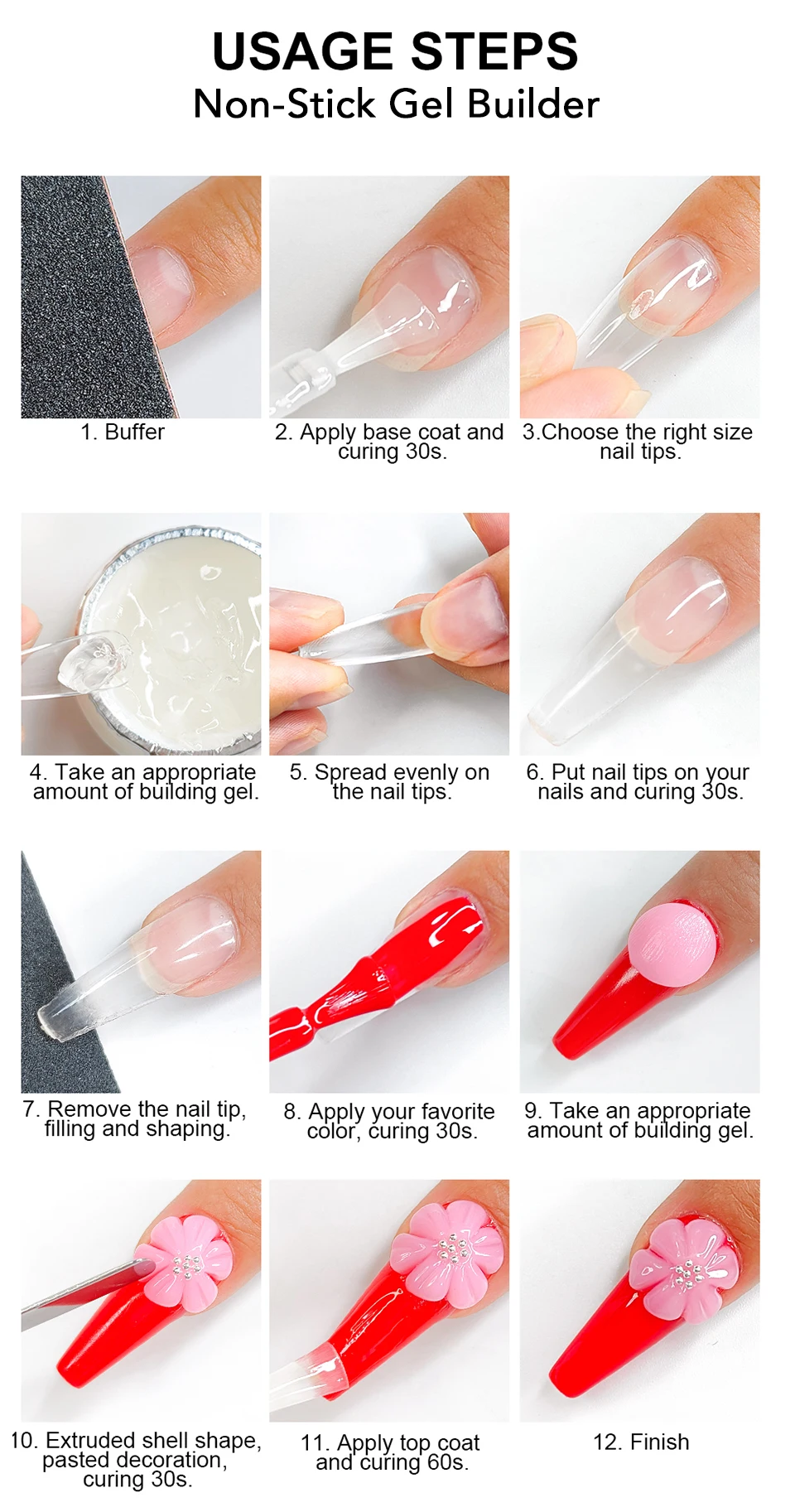 USAGE STEPS
Non-Stick Gel Builder

1. Buffer

2. Apply base coat and curing 30s.

3.Choose the right size nail tips.

4. Take an appropriate amount of building gel.

5. Spread evenly on the nail tips.

6. Put nail tips on your nails and curing 30s.

7. Remove the nail tip, filling and shaping.

8. Apply your favorite color, curing 30s.

9. Take an appropriate amount of building gel.

10. Extruded shell shape, pasted decoration, curing 30s.

11. Apply top coat and curing 60s.

12. Finish