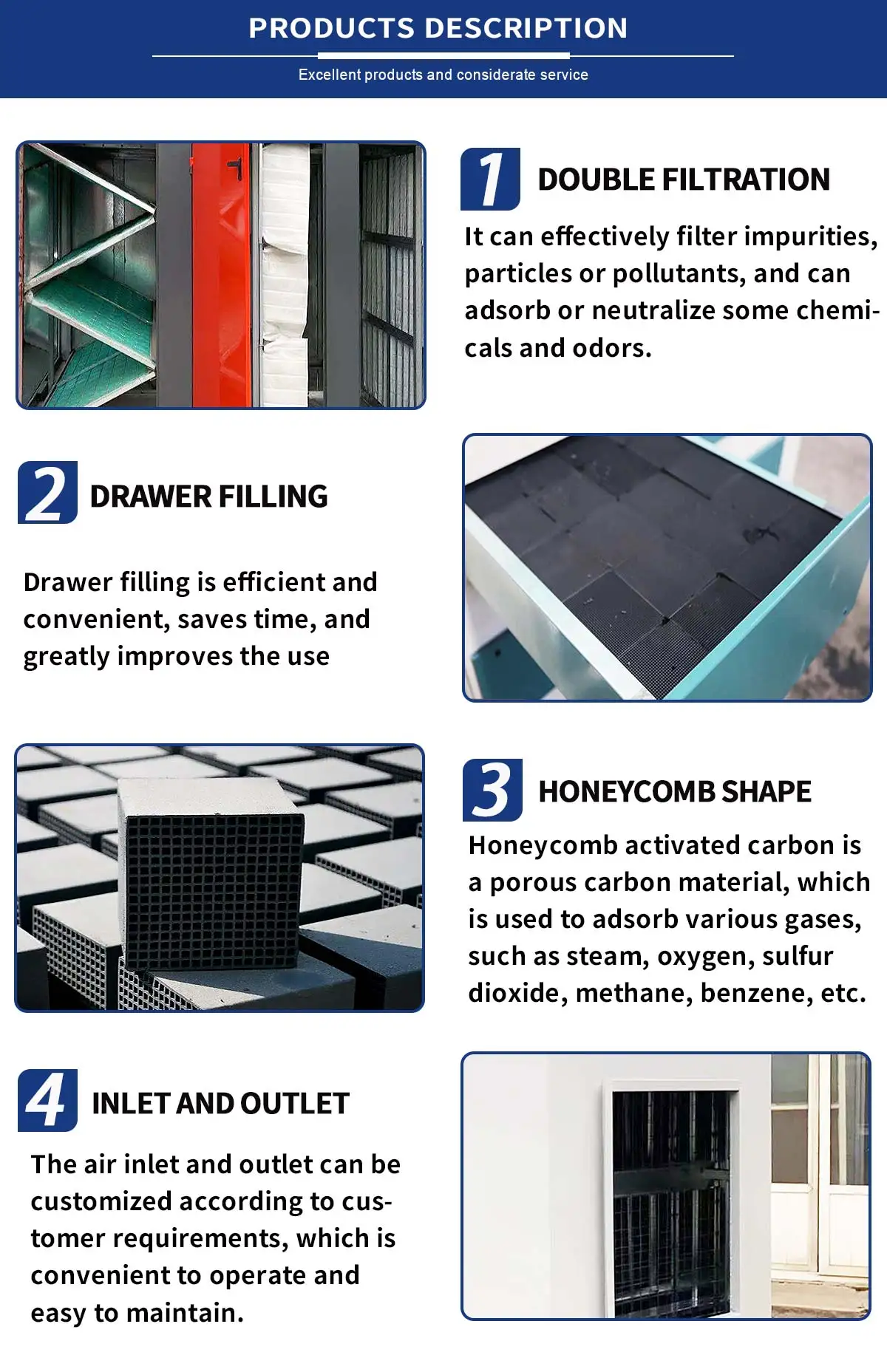 PRODUCTS DESCRIPTION

Excellent products and considerate service

1 DOUBLE FILTRATION

It can effectively filter impurities, particles or pollutants, and can adsorb or neutralize some chemicals and odors.

2 DRAWER FILLING

Drawer filling is efficient and convenient, saves time, and greatly improves the use

3 HONEYCOMB SHAPE

Honeycomb activated carbon is a porous carbon material, which is used to adsorb various gases, such as steam, oxygen, sulfur dioxide, methane, benzene, etc.

4 INLET AND OUTLET

The air inlet and outlet can be customized according to customer requirements, which is convenient to operate and easy to maintain.