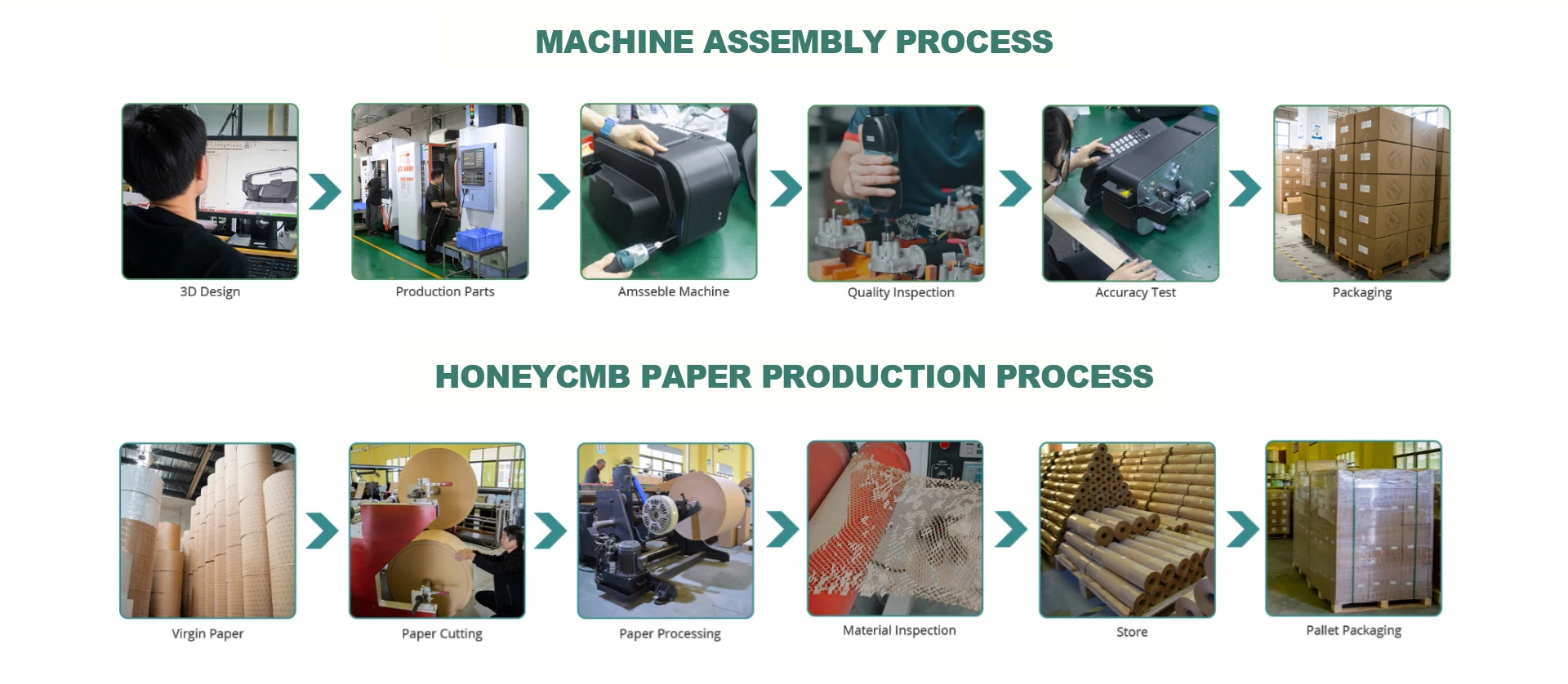 MACHINE ASSEMBLY PROCESS

3D Design

Production Parts

Amsseble Machine

Quality Inspection

Accuracy Test

Packaging

HONEYCMB PAPER PRODUCTION PROCESS

Virgin Paper

Paper Cutting

Paper Processing

Material Inspection

Store

Pallet Packaging