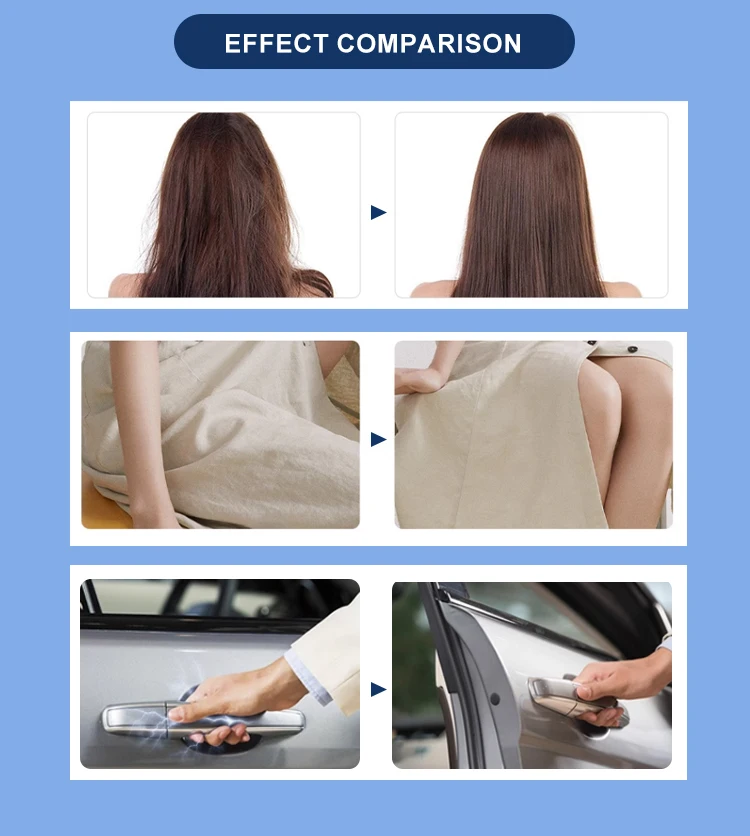 EFFECT COMPARISON