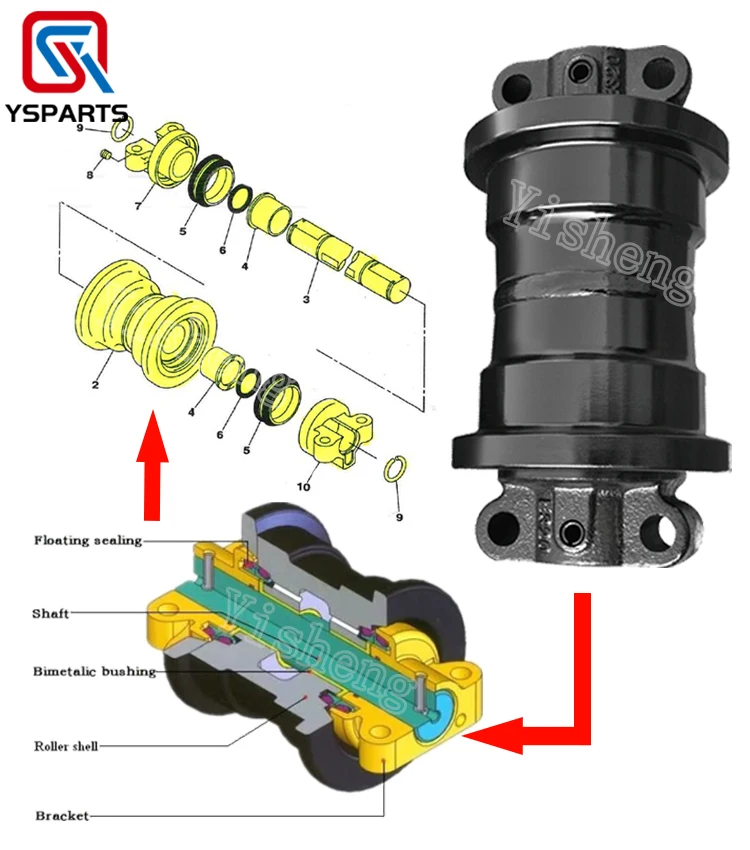 YSPARTS

9
8
7
5
6
4
3
2
4
6
5
10
9

Yisheng

Floating sealing
Shaft
Bimetalic bushing
Roller shell
Bracket

Yisheng