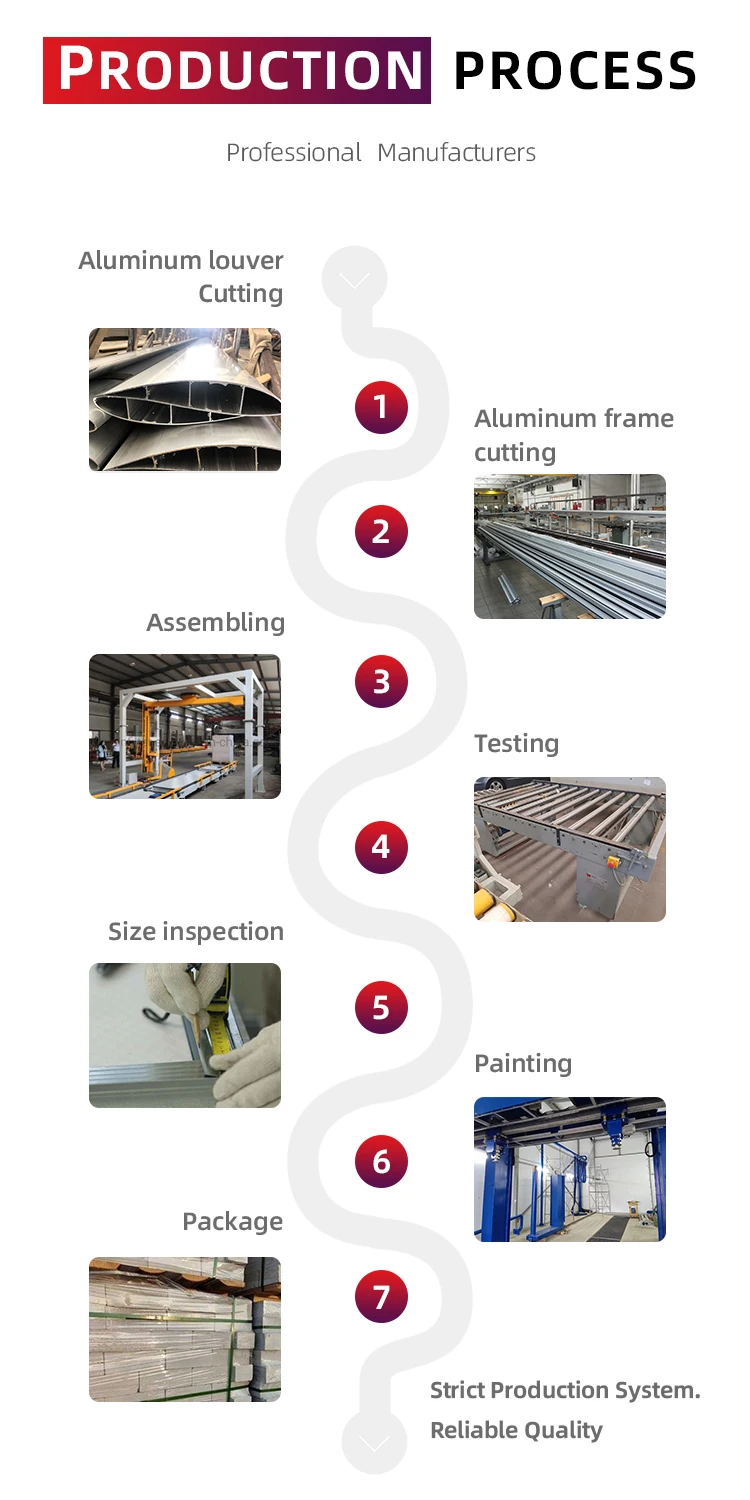 PRODUCTION PROCESS

Professional Manufacturers

Aluminum louver Cutting

1

Aluminum frame cutting

2

Assembling

3

Testing

4

Size inspection

5

Painting

6

Package

7

Strict Production System.
Reliable Quality