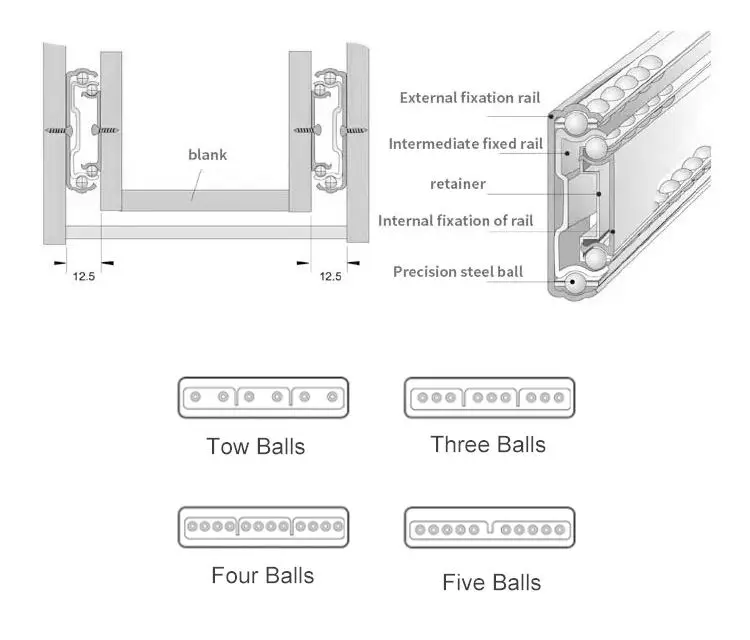 blank

12.5

12.5

External fixation rail

Intermediate fixed rail

retainer

Internal fixation of rail

Precision steel ball

Tow Balls

Three Balls

Four Balls

Five Balls