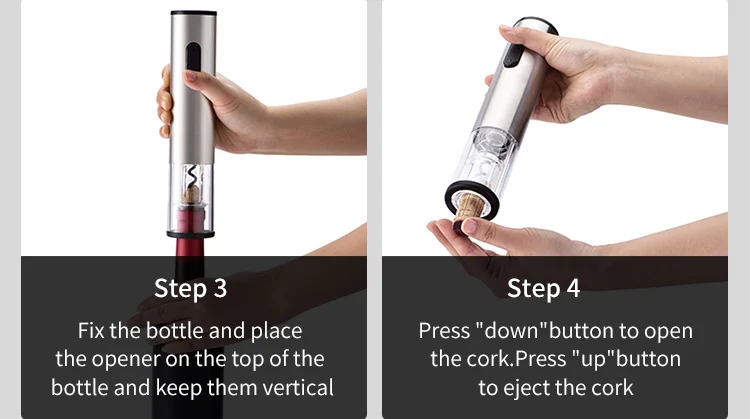 Step 3

Fix the bottle and place the opener on the top of the bottle and keep them vertical

Step 4

Press "down"button to open the cork.Press "up"button to eject the cork