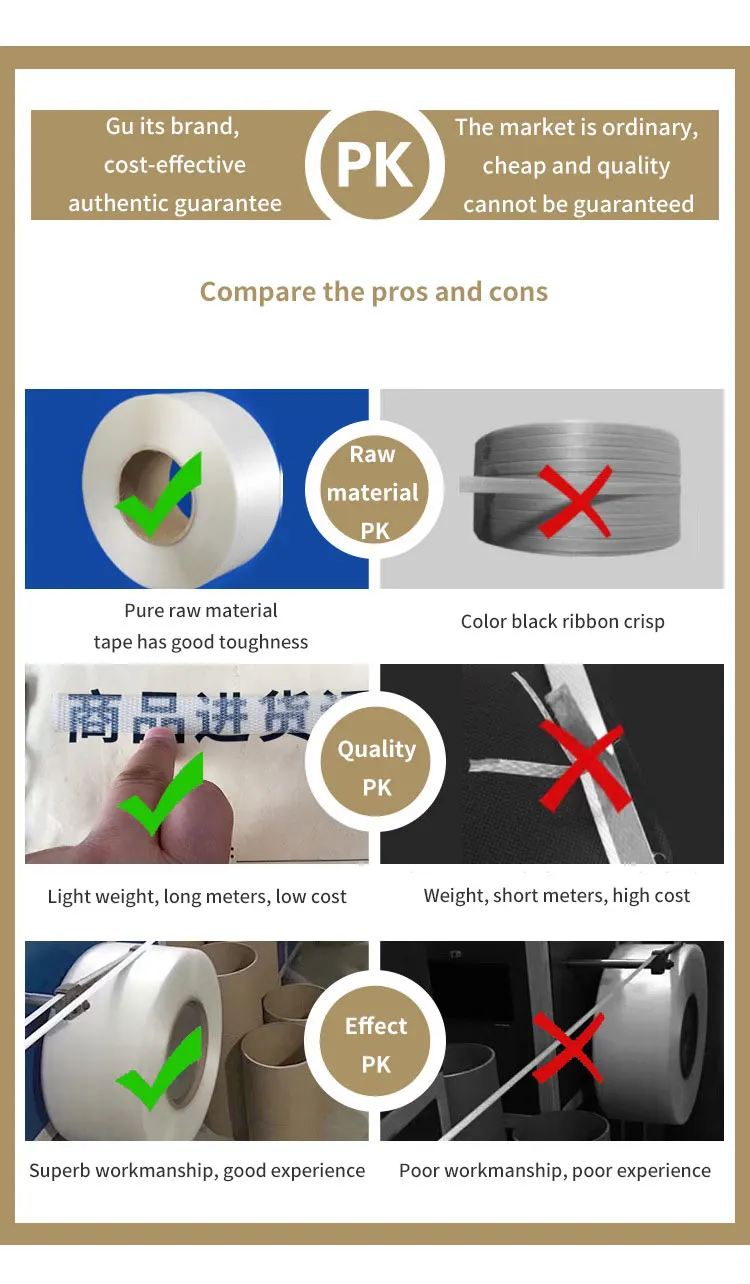 Gu its brand, cost-effective authentic guarantee

PK

The market is ordinary, cheap and quality cannot be guaranteed

Compare the pros and cons

Raw material PK

Pure raw material tape has good toughness

Color black ribbon crisp

商品进货

Quality PK

Light weight, long meters, low cost

Weight, short meters, high cost

Effect PK

Superb workmanship, good experience

Poor workmanship, poor experience