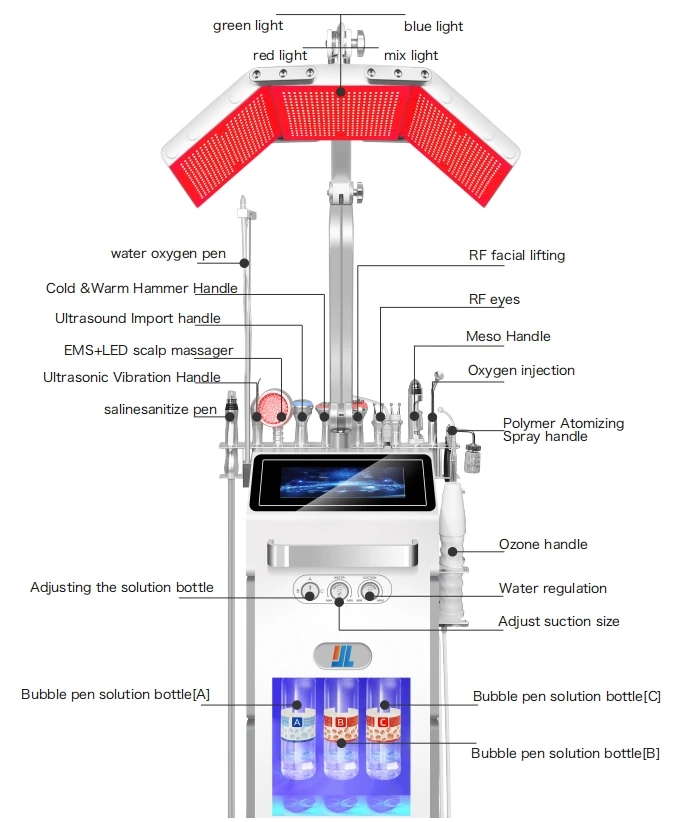 green light
blue light
red light
mix light

water oxygen pen
Cold &Warm Hammer Handle
Ultrasound Import handle
EMS+LED scalp massager
Ultrasonic Vibration Handle
salinesanitize pen

RF facial lifting
RF eyes
Meso Handle
Oxygen injection
Polymer Atomizing Spray handle

Ozone handle
Adjusting the solution bottle
Water regulation
Adjust suction size

Bubble pen solution bottle[A]
Bubble pen solution bottle[C]
Bubble pen solution bottle[B]

A
B
C