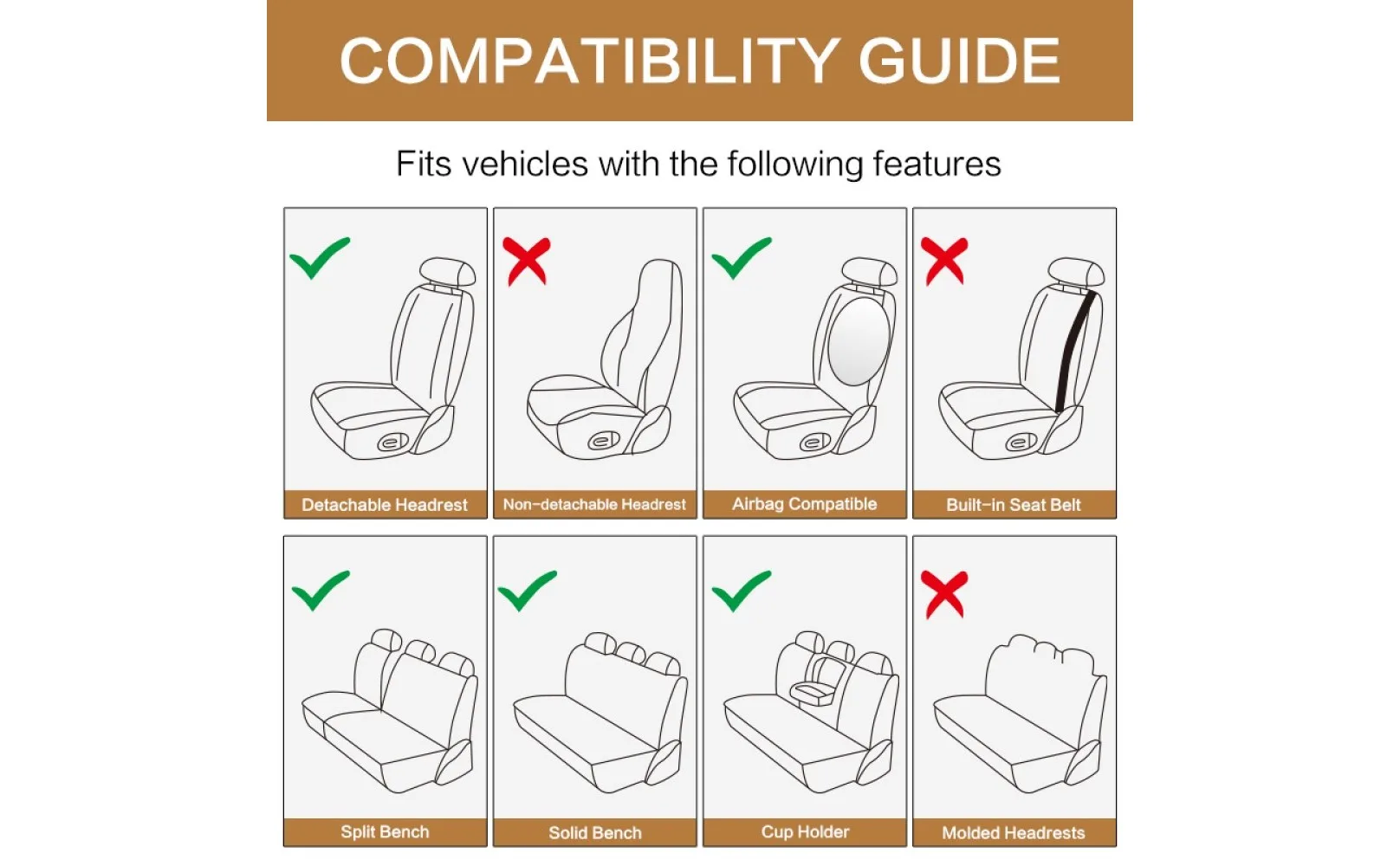 COMPATIBILITY GUIDE

Fits vehicles with the following features

Detachable Headrest

Non-detachable Headrest

Airbag Compatible

Built-in Seat Belt

Split Bench

Solid Bench

Cup Holder

Molded Headrests