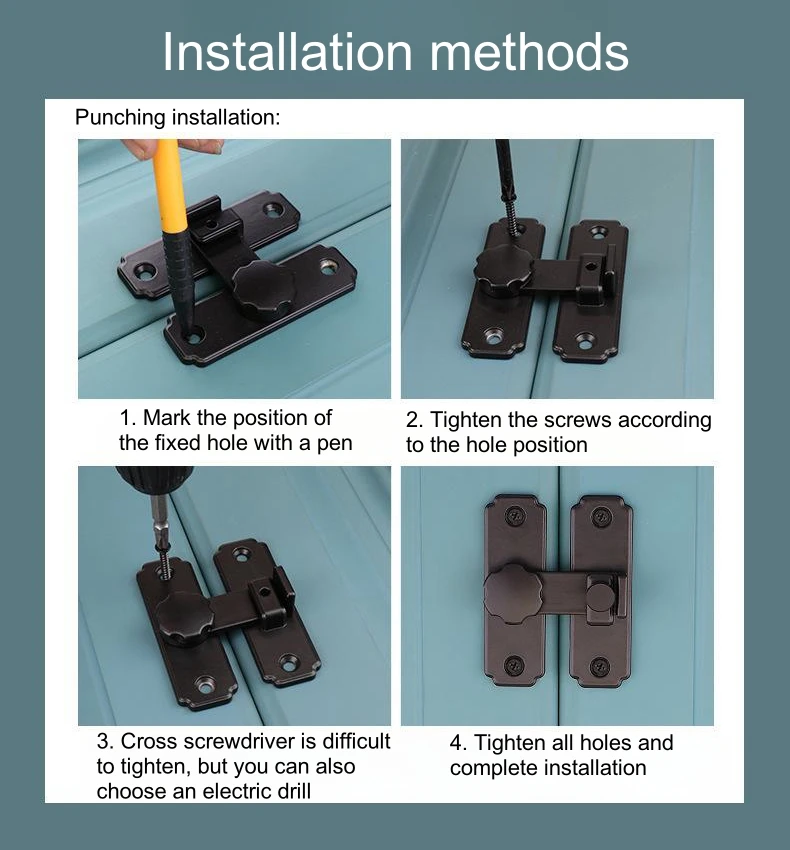 Installation methods

Punching installation:

1. Mark the position of the fixed hole with a pen

2. Tighten the screws according to the hole position

3. Cross screwdriver is difficult to tighten, but you can also choose an electric drill

4. Tighten all holes and complete installation