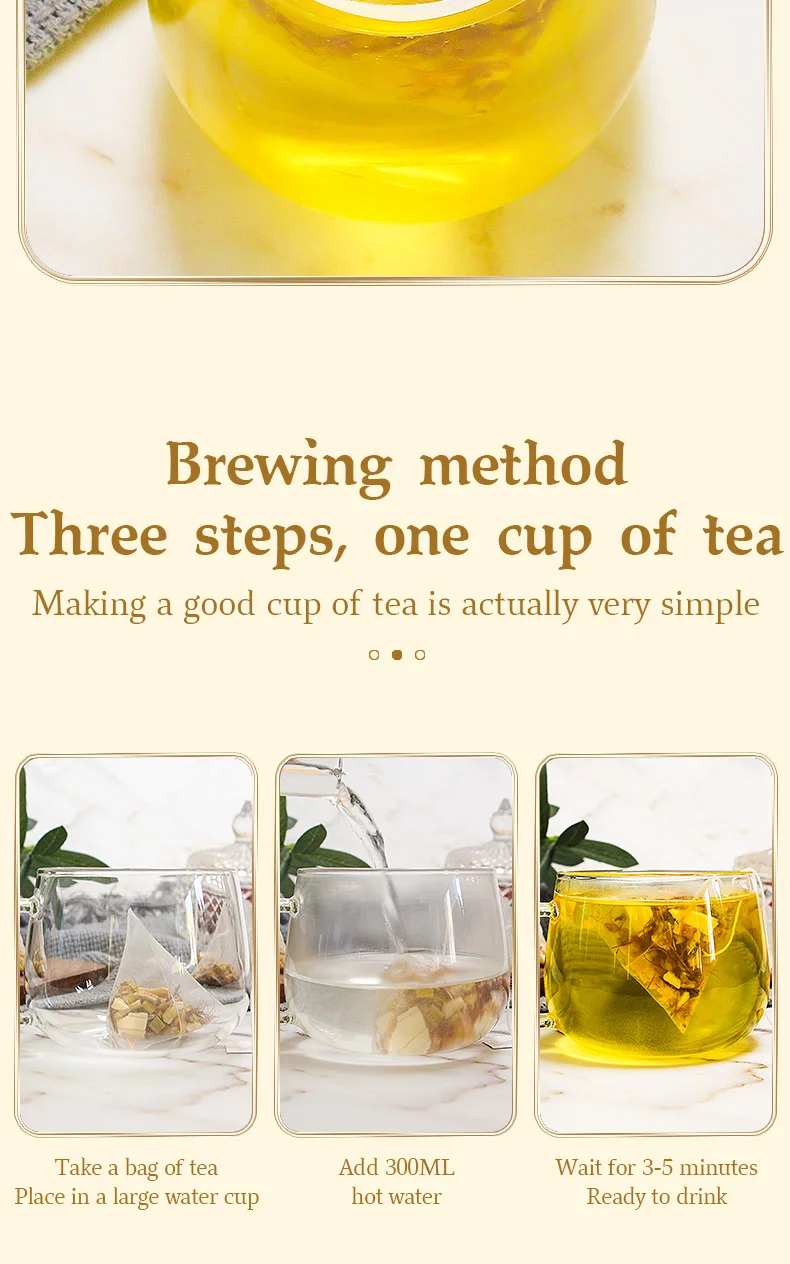 Brewing method
Three steps, one cup of tea
Making a good cup of tea is actually very simple

Take a bag of tea
Place in a large water cup

Add 300ML
hot water

Wait for 3-5 minutes
Ready to drink