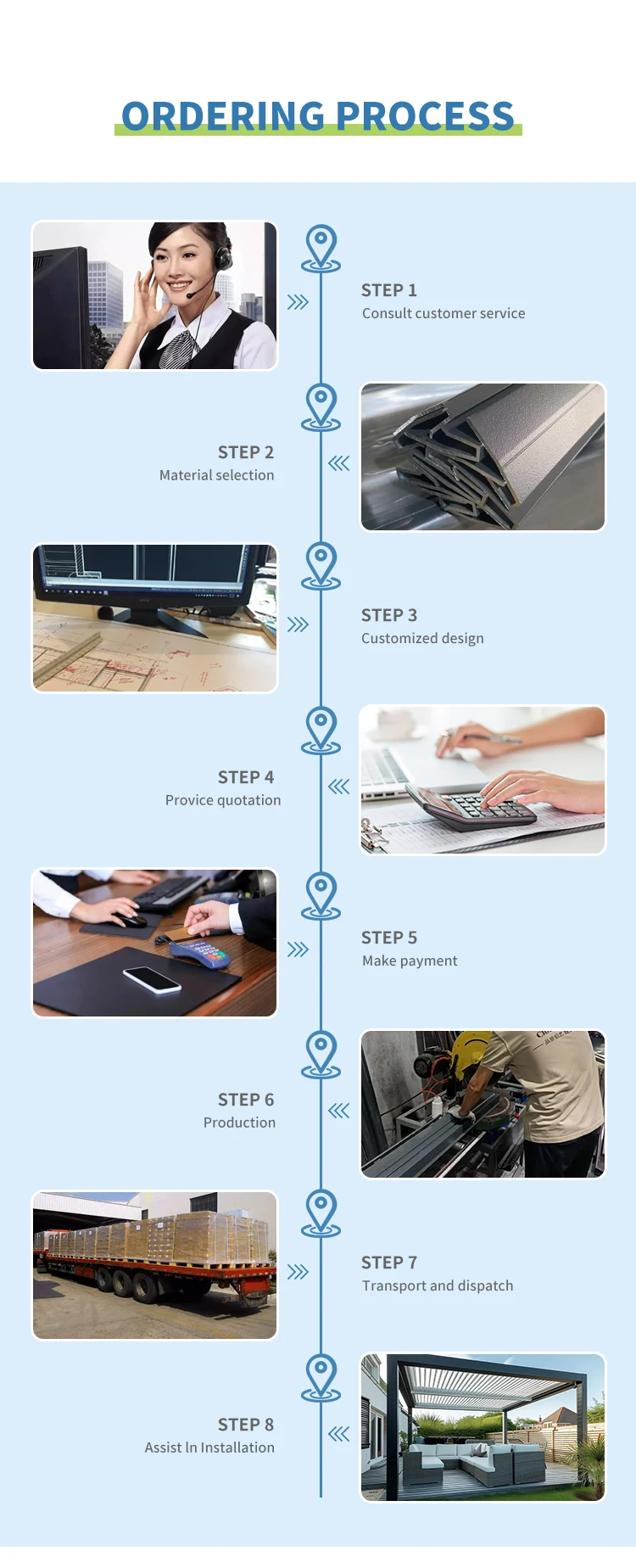 ORDERING PROCESS

STEP 1
Consult customer service

STEP 2
Material selection

STEP 3
Customized design

STEP 4
Provice quotation

STEP 5
Make payment

STEP 6
Production

STEP 7
Transport and dispatch

STEP 8
Assist In Installation