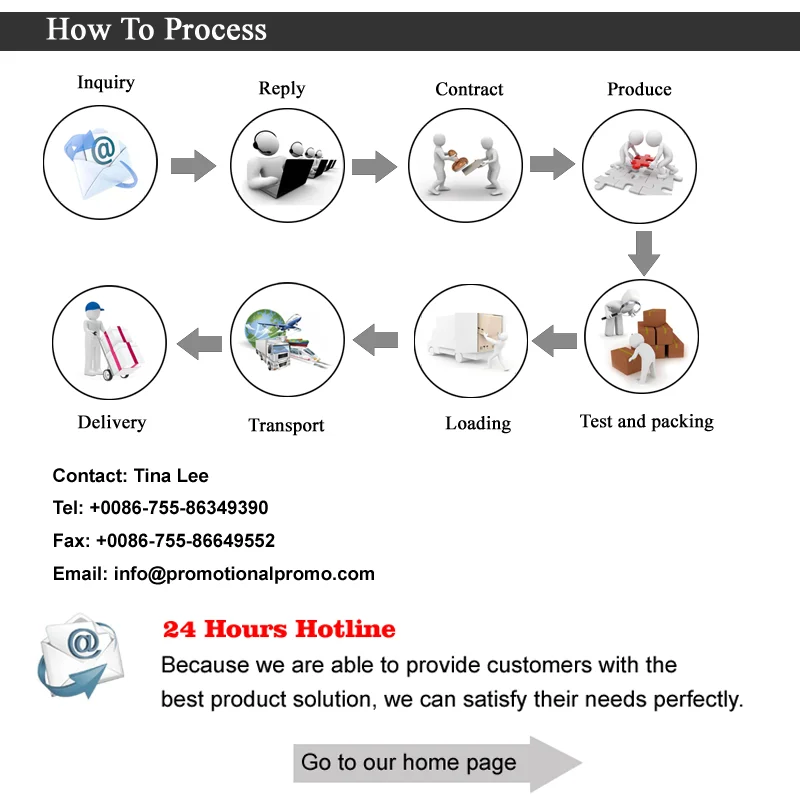 How To Process

Inquiry

Reply

Contract

Produce

Test and packing

Loading

Transport

Delivery

Contact: Tina Lee

Tel: +0086-755-86349390

Fax: +0086-755-86649552

Email: info@promotionalpromo.com

24 Hours Hotline

Because we are able to provide customers with the best product solution, we can satisfy their needs perfectly.

Go to our home page