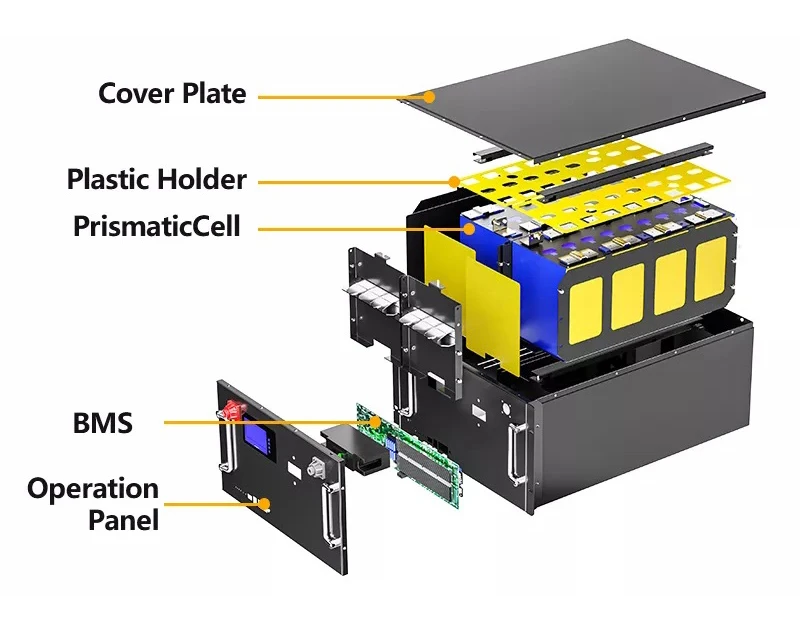 Cover Plate

Plastic Holder

PrismaticCell

BMS

Operation Panel