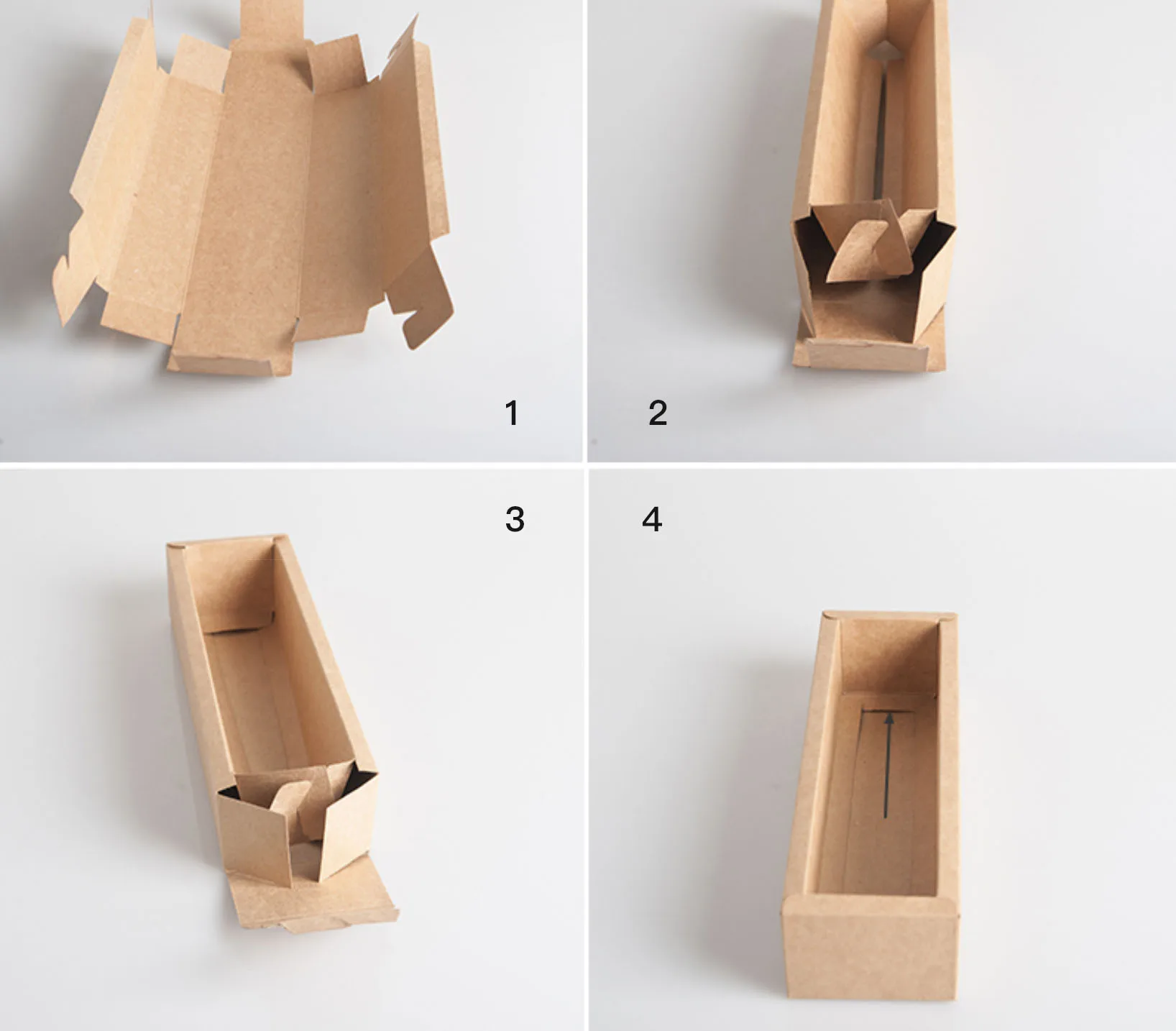 1

2

3

4