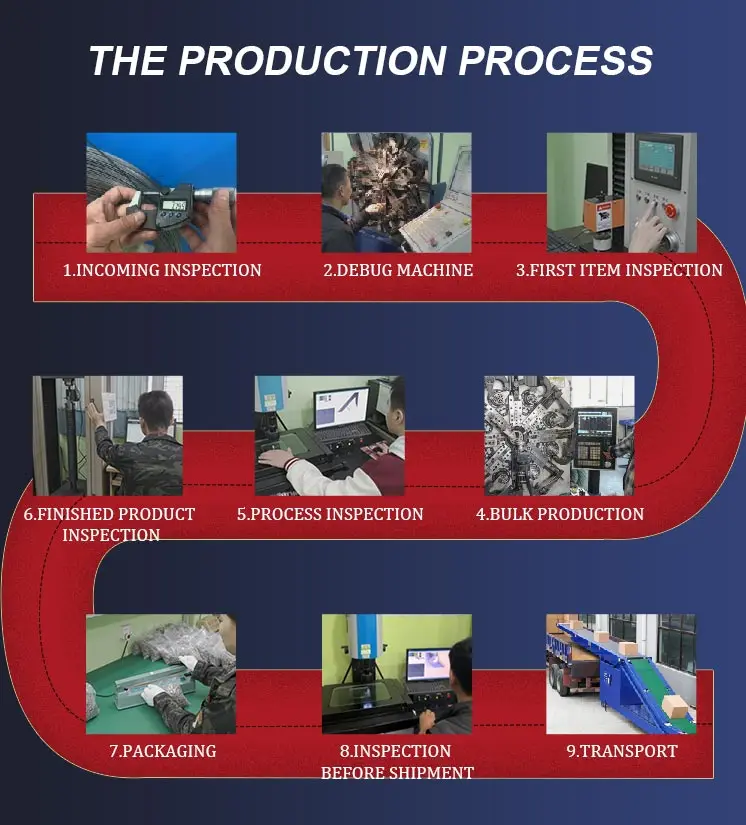 THE PRODUCTION PROCESS

1.INCOMING INSPECTION

2.DEBUG MACHINE

3.FIRST ITEM INSPECTION

6.FINISHED PRODUCT INSPECTION

5.PROCESS INSPECTION

4.BULK PRODUCTION

7.PACKAGING

8.INSPECTION BEFORE SHIPMENT

9.TRANSPORT