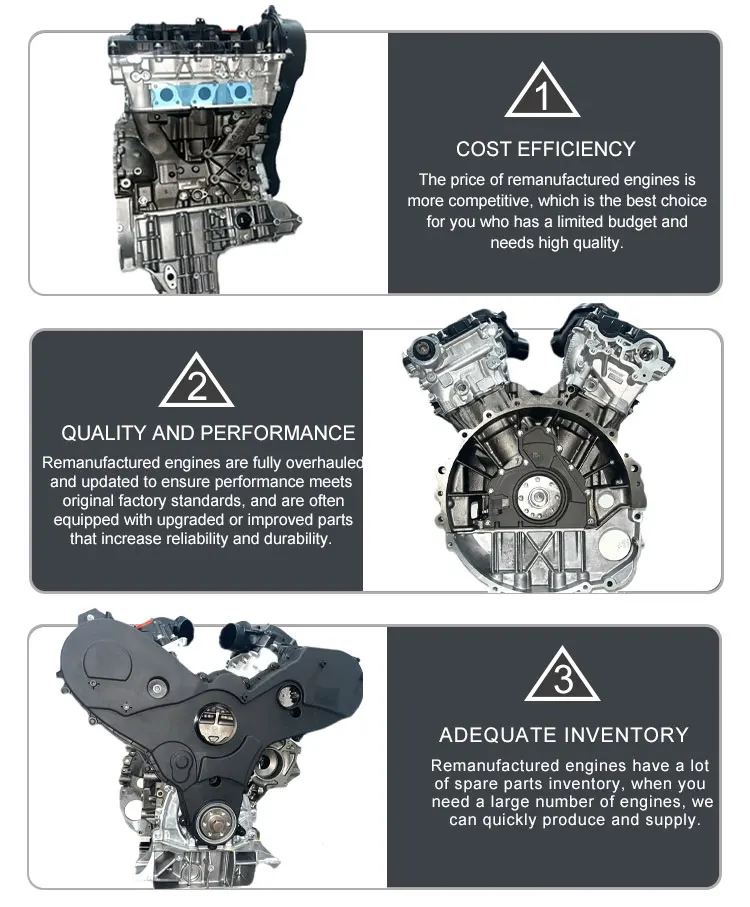 1

COST EFFICIENCY

The price of remanufactured engines is more competitive, which is the best choice for you who has a limited budget and needs high quality.

2

QUALITY AND PERFORMANCE

Remanufactured engines are fully overhauled and updated to ensure performance meets original factory standards, and are often equipped with upgraded or improved parts that increase reliability and durability.

3

ADEQUATE INVENTORY

Remanufactured engines have a lot of spare parts inventory, when you need a large number of engines, we can quickly produce and supply.