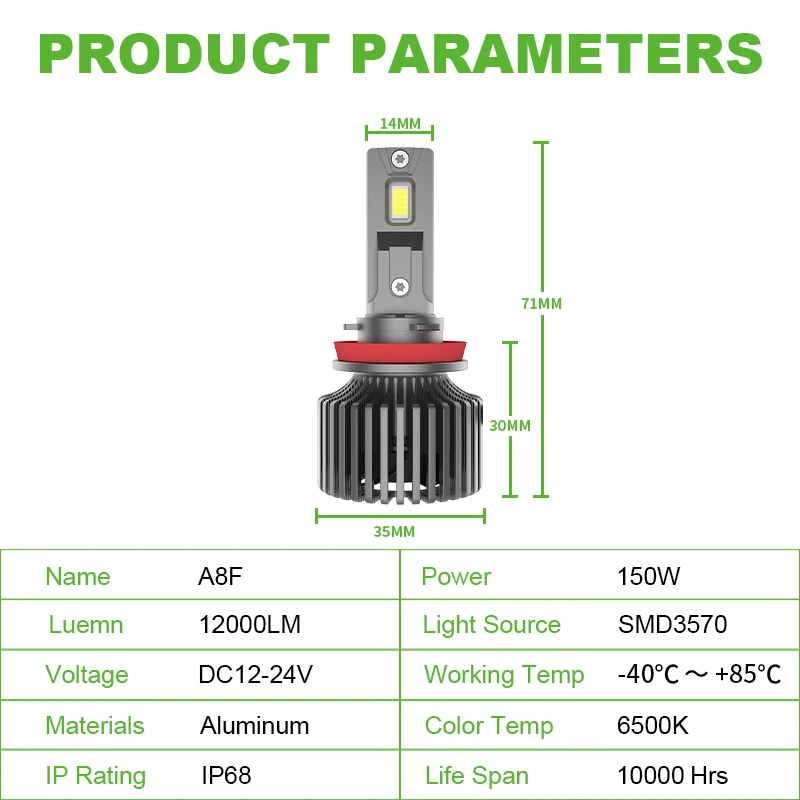 PRODUCT PARAMETERS

14MM

71MM

30MM

35MM

| Name | A8F | Power | 150W |
|---|---|---|---|
| Luemn | 12000LM | Light Source | SMD3570 |
| Voltage | DC12-24V | Working Temp | -40℃ ～ +85℃ |
| Materials | Aluminum | Color Temp | 6500K |
| IP Rating | IP68 | Life Span | 10000 Hrs |