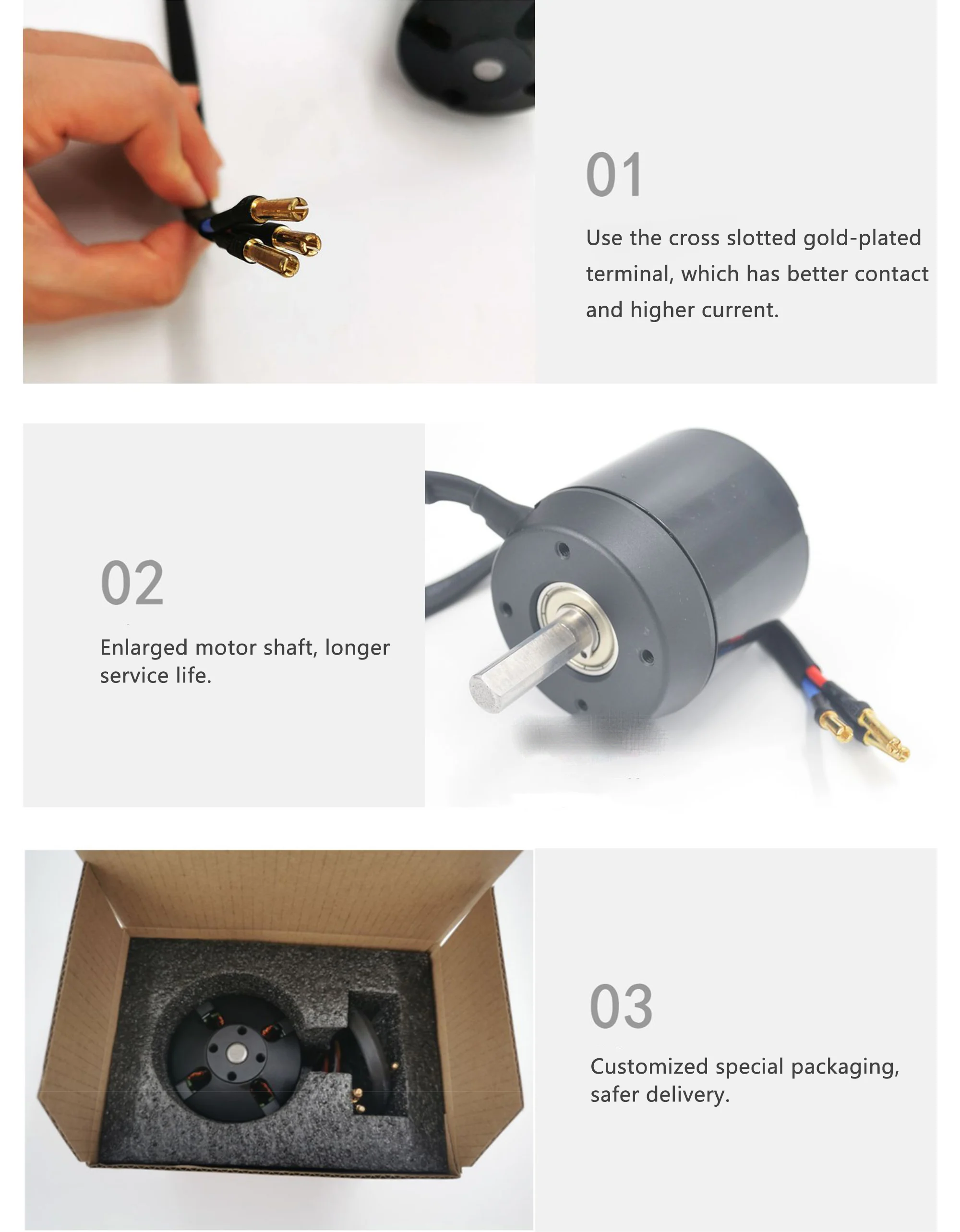 01

Use the cross slotted gold-plated terminal, which has better contact and higher current.

02

Enlarged motor shaft, longer service life.

03

Customized special packaging, safer delivery.