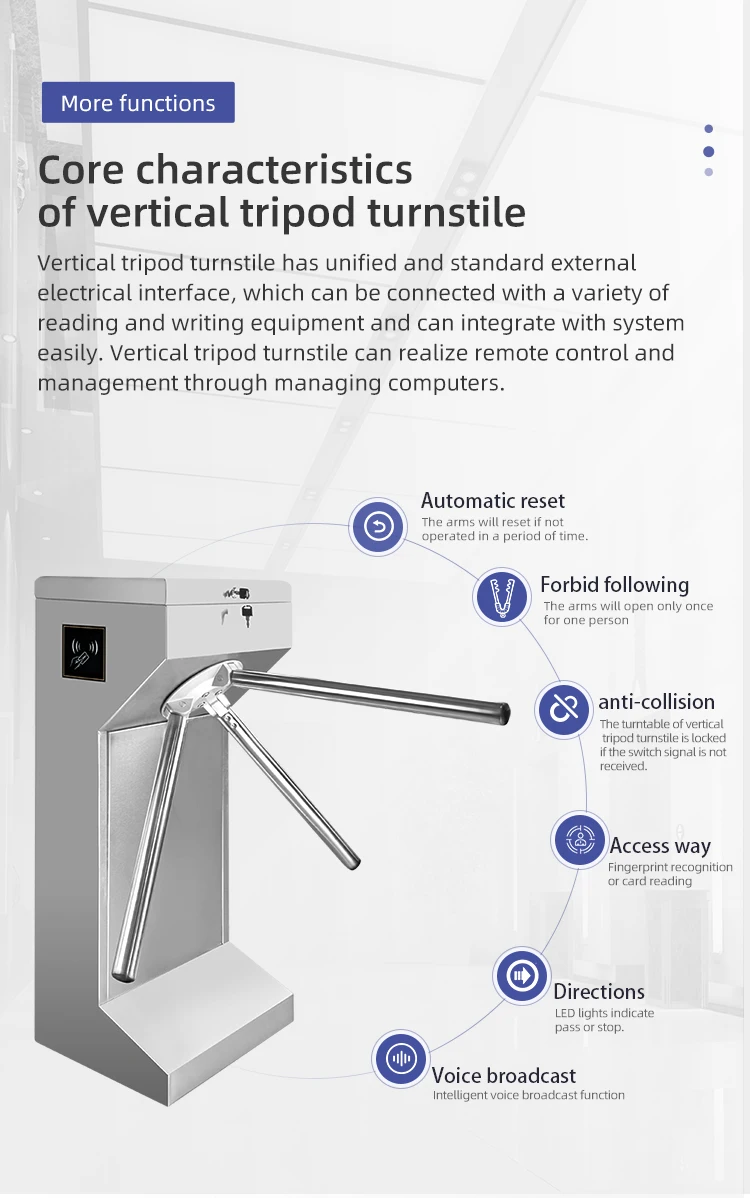 More functions

Core characteristics of vertical tripod turnstile

Vertical tripod turnstile has unified and standard external electrical interface, which can be connected with a variety of reading and writing equipment and can integrate with system easily. Vertical tripod turnstile can realize remote control and management through managing computers.

Automatic reset
The arms will reset if not operated in a period of time.

Forbid following
The arms will open only once for one person

anti-collision
The turntable of vertical tripod turnstile is locked if the switch signal is not received.

Access way
Fingerprint recognition or card reading

Directions
LED lights indicate pass or stop.

Voice broadcast
Intelligent voice broadcast function