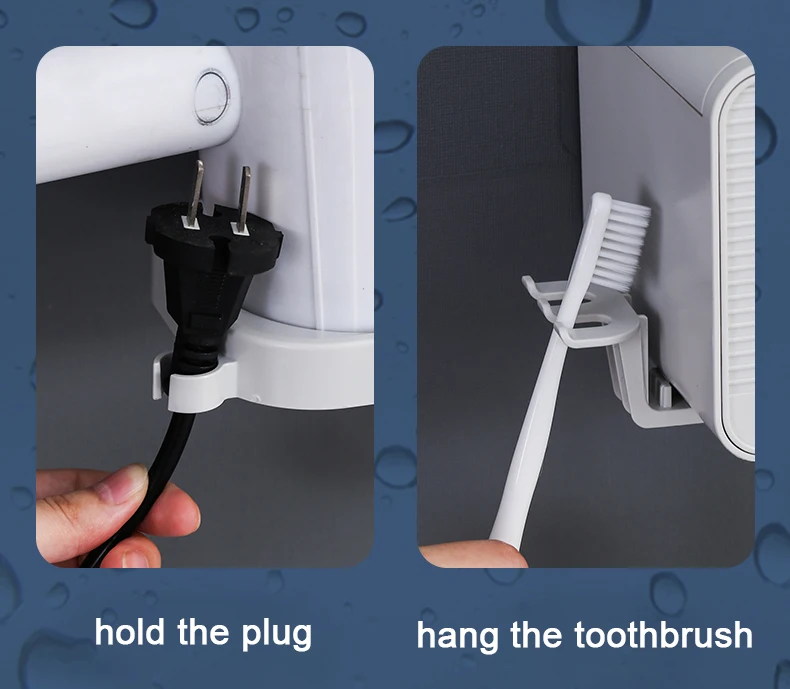 hold the plug

hang the toothbrush